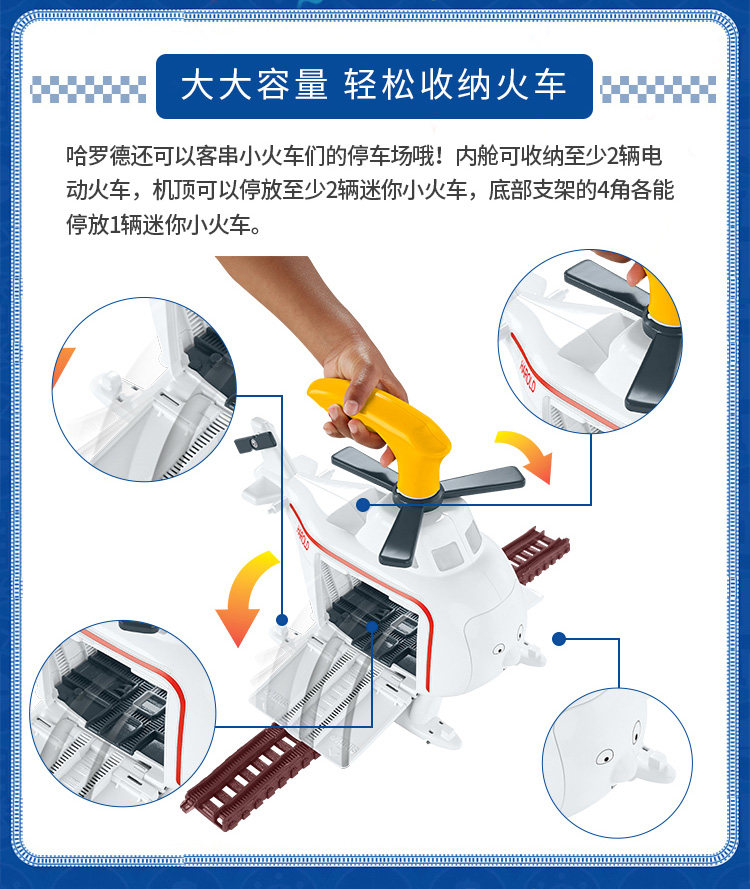 大大容量 轻松收纳火车

哈罗德还可以客串小火车们的停车场哦！内舱可收纳至少2辆电动火车，机顶可以停放至少2辆迷你小火车，底部支架的4角各能停放1辆迷你小火车。

HAROLD

HAROLD