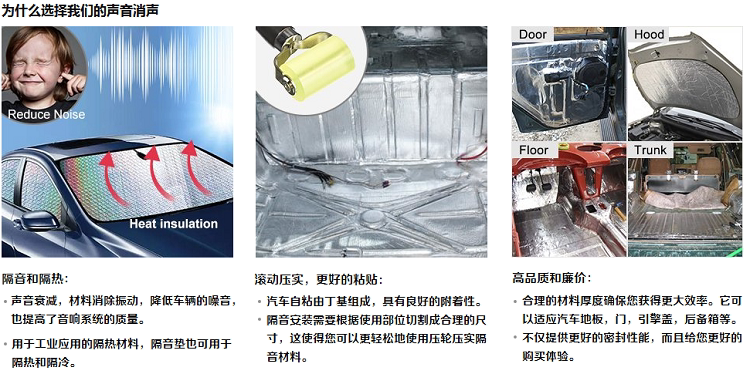 为什么选择我们的声音消声

Reduce Noise

Heat insulation

隔音和隔热：

• 声音衰减，材料消除振动，降低车辆的噪音，也提高了音响系统的质量。

• 用于工业应用的隔热材料，隔音垫也可用于隔热和隔冷。

滚动压实，更好的粘贴：

• 汽车自粘由丁基组成，具有良好的附着性。

• 隔音安装需要根据使用部位切割成合理的尺寸，这使得您可以更轻松地使用压轮压实隔音材料。

Door

Hood

Floor

Trunk

高品质和廉价：

• 合理的材料厚度确保您获得更大效率。它可以适应汽车地板，门，引擎盖，后备箱等。

• 不仅提供更好的密封性能，而且给您更好的购买体验。