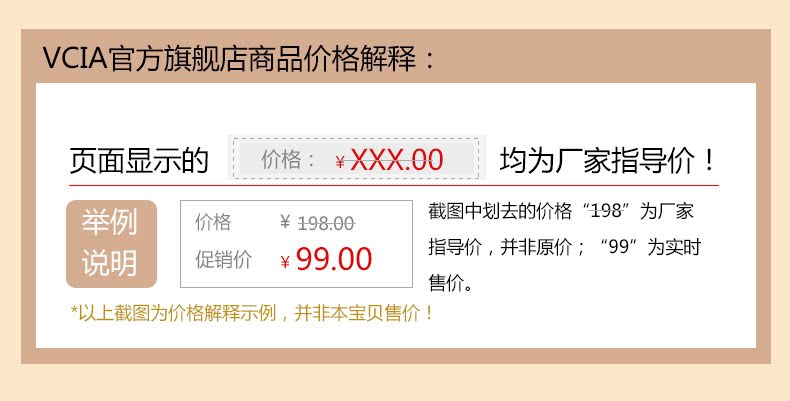 VCIA官方旗舰店商品价格解释：

页面显示的 价格： ¥ XXX.00 均为厂家指导价！

举例说明

价格 ¥ 198.00
促销价 ¥ 99.00

截图中划去的价格“198”为厂家指导价，并非原价；“99”为实时售价。

*以上截图为价格解释示例，并非本宝贝售价！