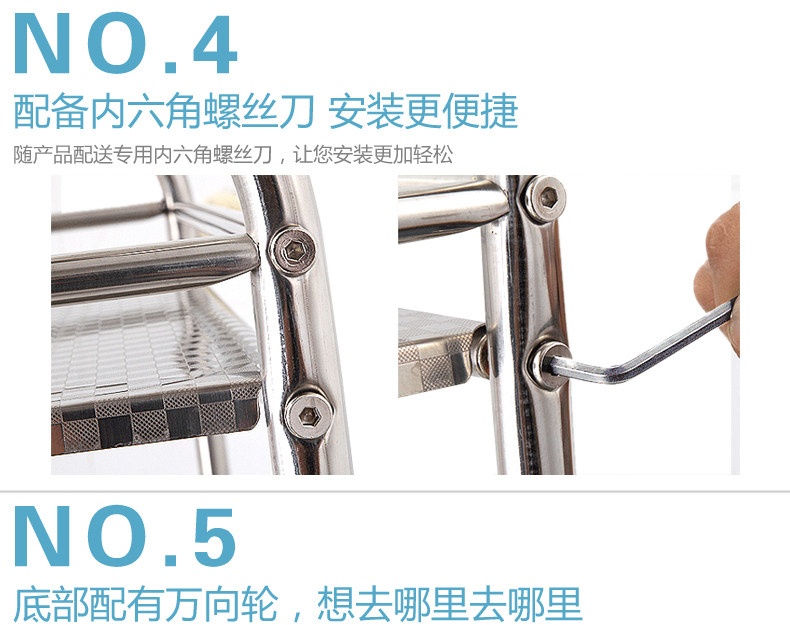 NO.4
配备内六角螺丝刀 安装更便捷
随产品配送专用内六角螺丝刀，让您安装更加轻松

NO.5
底部配有万向轮，想去哪里去哪里