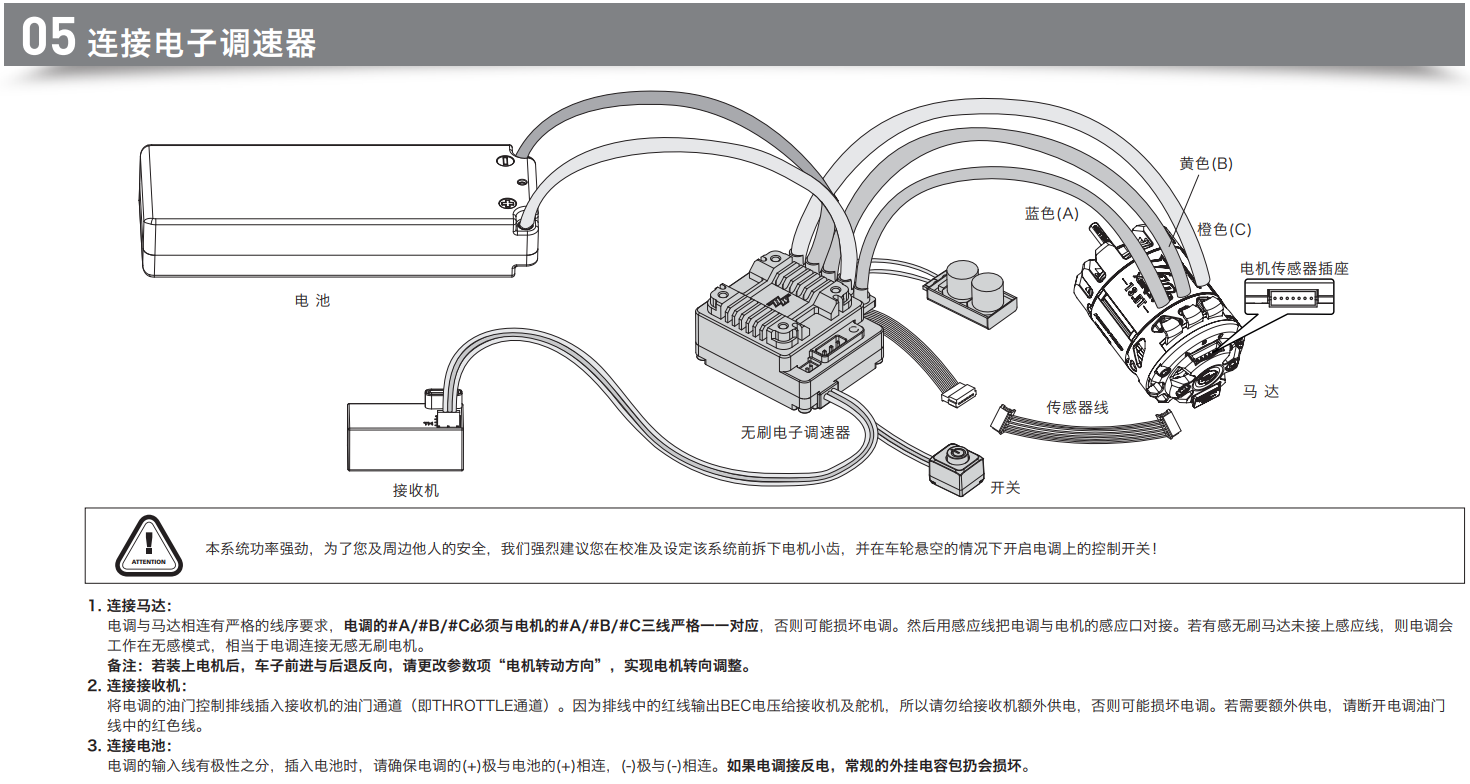 05 连接电子调速器

黄色(B)

蓝色(A)

橙色(C)

电机传感器插座

电 池

马 达

传感器线

无刷电子调速器

接收机

开关

ATTENTION

本系统功率强劲，为了您及周边他人的安全，我们强烈建议您在校准及设定该系统前拆下电机小齿，并在车轮悬空的情况下开启电调上的控制开关！

1. 连接马达：
电调与马达相连有严格的线序要求，电调的#A/#B/#C必须与电机的#A/#B/#C三线严格一一对应，否则可能损坏电调。然后用感应线把电调与电机的感应口对接。若有感无刷马达未接上感应线，则电调会工作在无感模式，相当于电调连接无感无刷电机。
备注：若装上电机后，车子前进与后退反向，请更改参数项“电机转动方向”，实现电机转向调整。

2. 连接接收机：
将电调的油门控制排线插入接收机的油门通道（即THROTTLE通道）。因为排线中的红线输出BEC电压给接收机及舵机，所以请勿给接收机额外供电，否则可能损坏电调。若需要额外供电，请断开电调油门线中的红色线。

3. 连接电池：
电调的输入线有极性之分，插入电池时，请确保电调的(+)极与电池的(+)相连，(-)极与(-)相连。如果电调接反电，常规的外挂电容包扔会损坏。