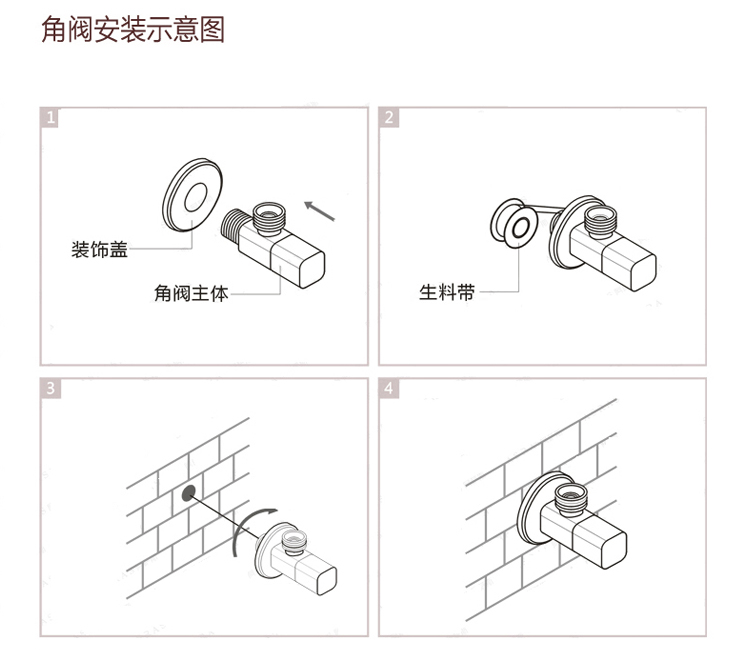 角阀安装示意图

1

装饰盖

角阀主体

2

生料带

3

4