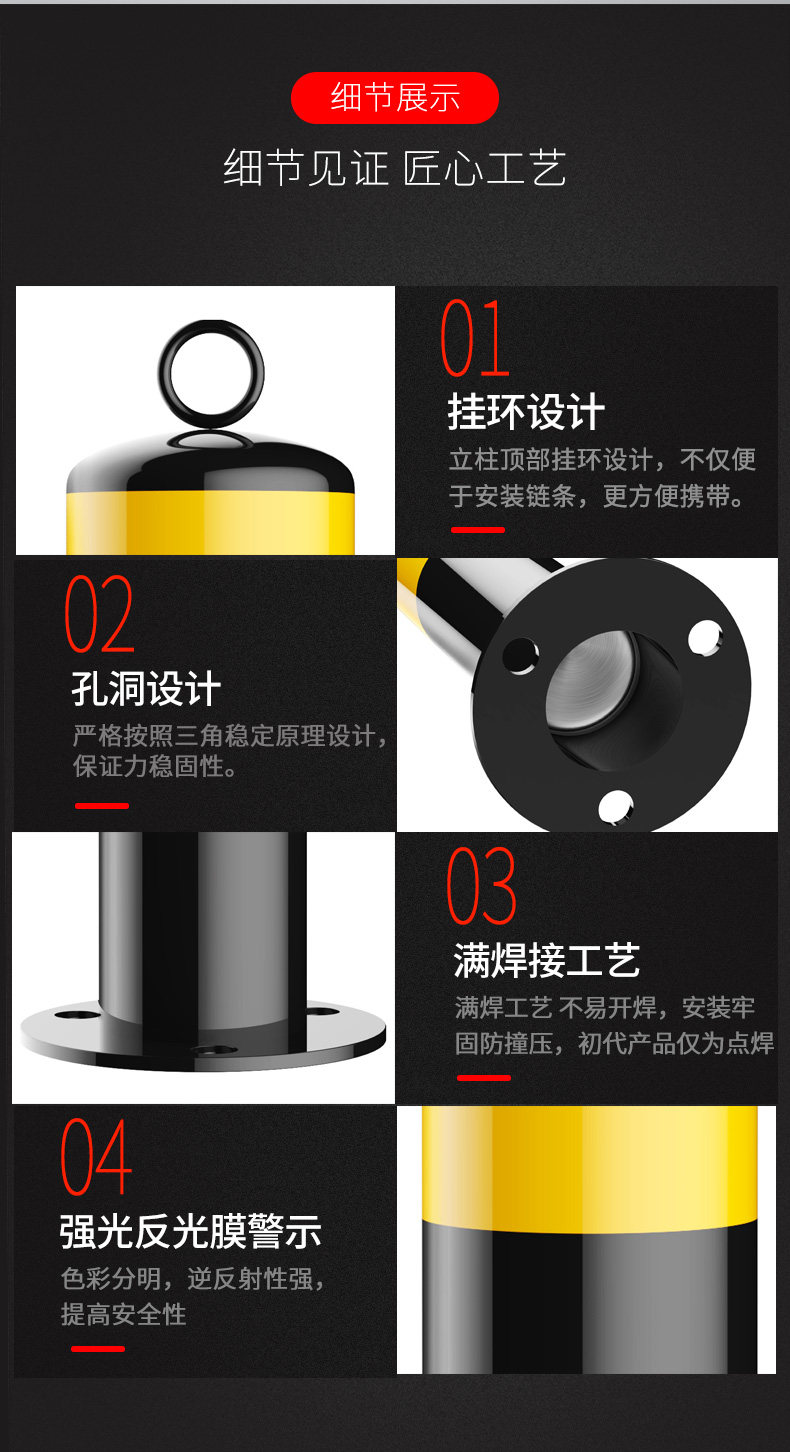 细节展示

细节见证 匠心工艺

01

挂环设计

立柱顶部挂环设计，不仅便于安装链条，更方便携带。

02

孔洞设计

严格按照三角稳定原理设计，保证力稳固性。

03

满焊接工艺

满焊工艺 不易开焊，安装牢固防撞压，初代产品仅为点焊

04

强光反光膜警示

色彩分明，逆反射性强，提高安全性