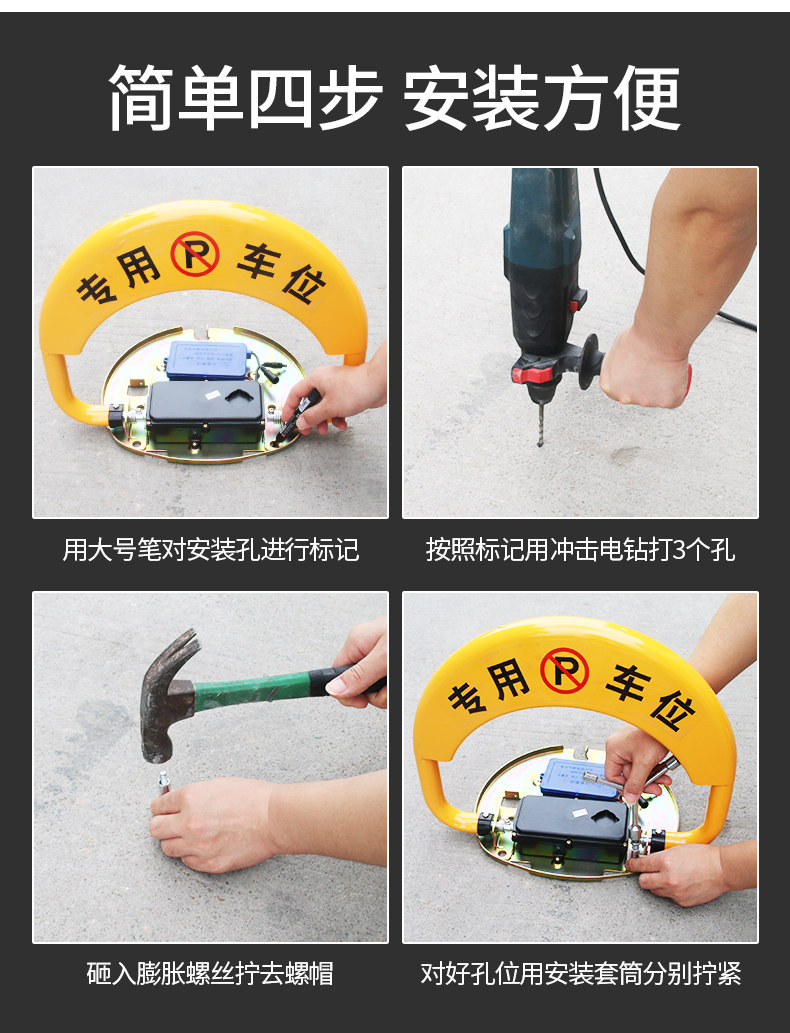 简单四步 安装方便

专用 P 车位

用大号笔对安装孔进行标记

按照标记用冲击电钻打3个孔

砸入膨胀螺丝拧去螺帽

专用 P 车位

对好孔位用安装套筒分别拧紧