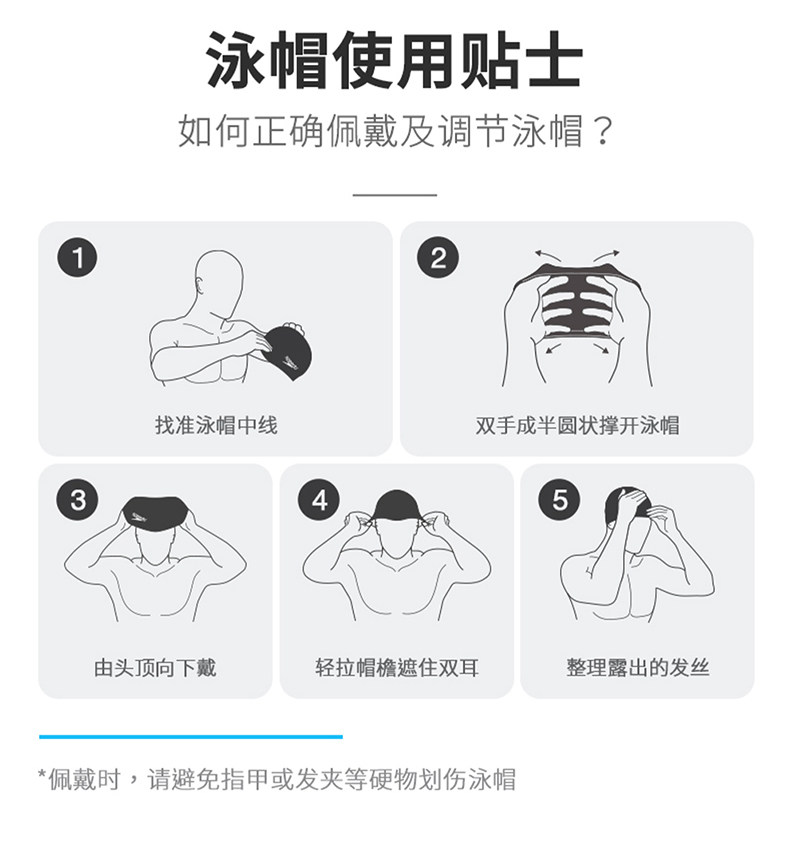 泳帽使用贴士

如何正确佩戴及调节泳帽？

1

找准泳帽中线

2

双手成半圆状撑开泳帽

3

由头顶向下戴

4

轻拉帽檐遮住双耳

5

整理露出的发丝

*佩戴时，请避免指甲或发夹等硬物划伤泳帽