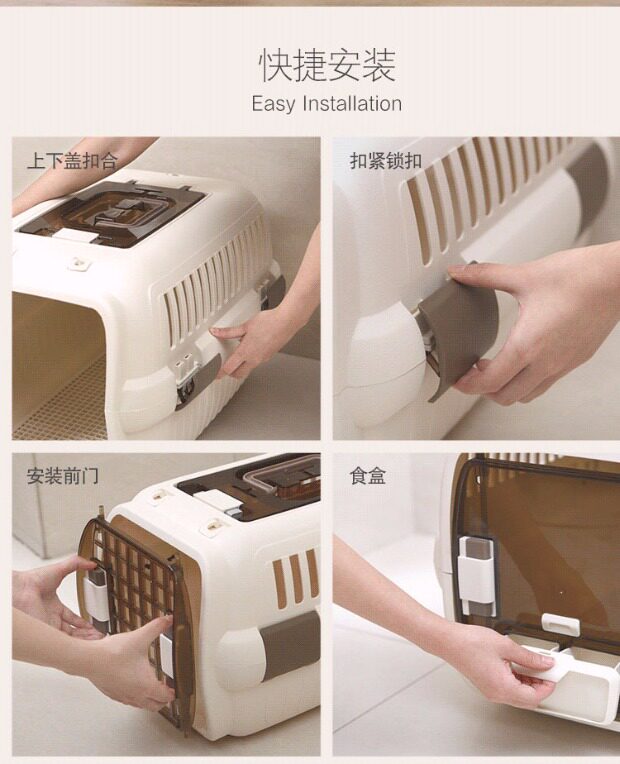 快捷安装
Easy Installation

上下盖扣合

扣紧锁扣

安装前门

食盒