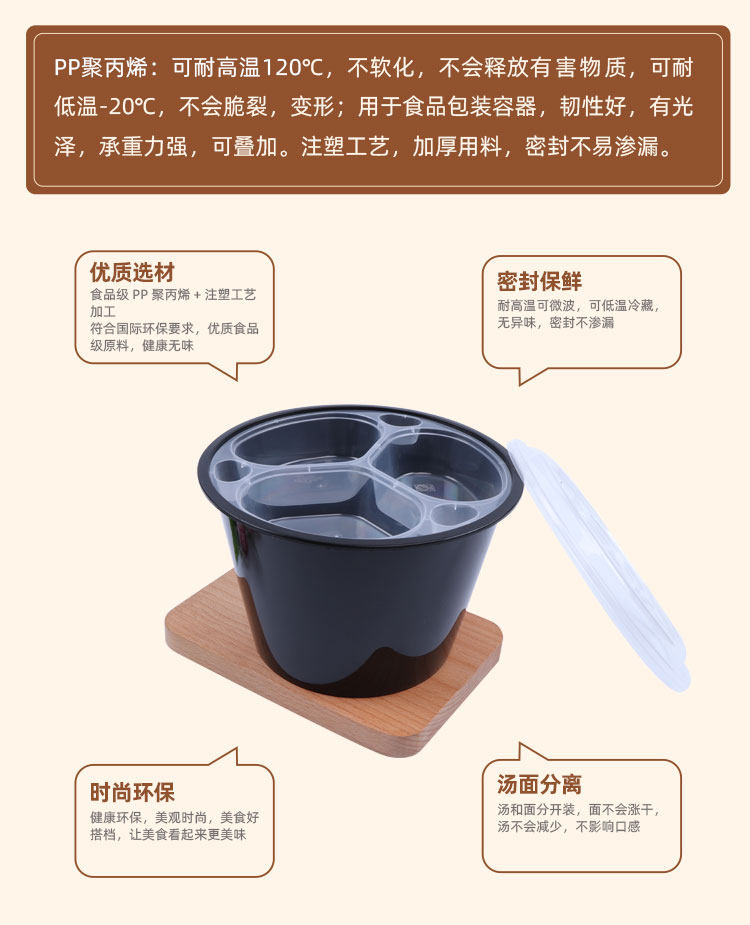 PP聚丙烯：可耐高温120℃，不软化，不会释放有害物质，可耐低温-20℃，不会脆裂，变形；用于食品包装容器，韧性好，有光泽，承重力强，可叠加。注塑工艺，加厚用料，密封不易渗漏。

优质选材
食品级 PP 聚丙烯 + 注塑工艺加工
符合国际环保要求，优质食品级原料，健康无味

密封保鲜
耐高温可微波，可低温冷藏，无异味，密封不渗漏

时尚环保
健康环保，美观时尚，美食好搭档，让美食看起来更美味

汤面分离
汤和面分开装，面不会涨干，汤不会减少，不影响口感