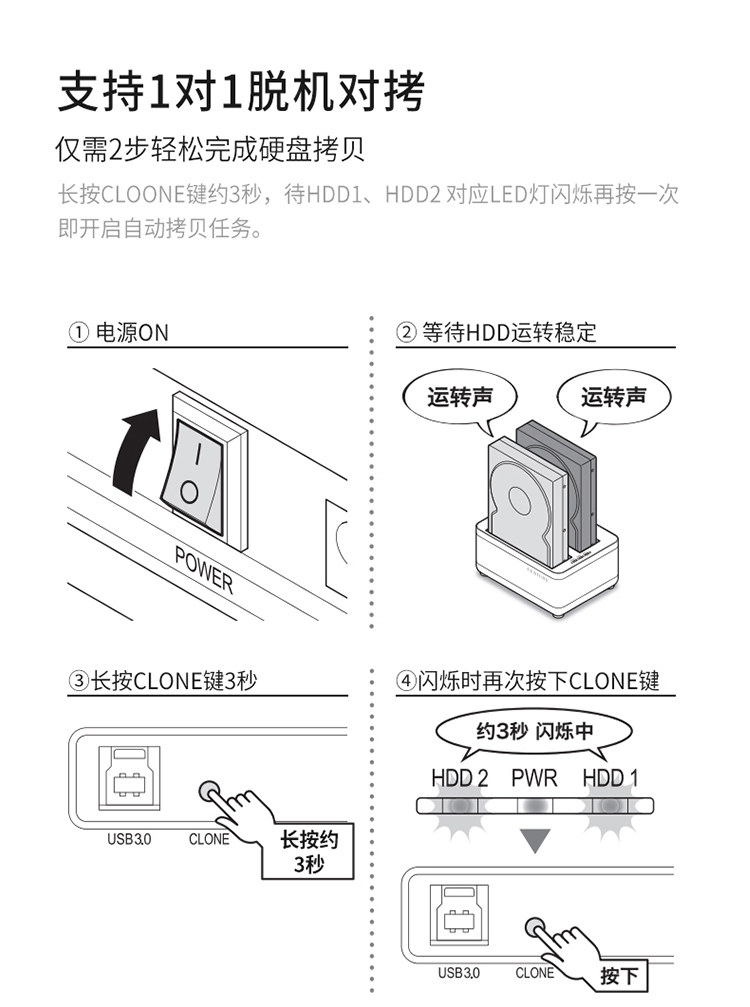 支持1对1脱机对拷

仅需2步轻松完成硬盘拷贝

长按CLOONE键约3秒，待HDD1、HDD2 对应LED灯闪烁再按一次即开启自动拷贝任务。

① 电源ON

POWER

② 等待HDD运转稳定

运转声

运转声

③长按CLONE键3秒

USB3.0

CLONE

长按约3秒

④闪烁时再次按下CLONE键

约3秒 闪烁中

HDD 2

PWR

HDD 1

USB3.0

CLONE

按下