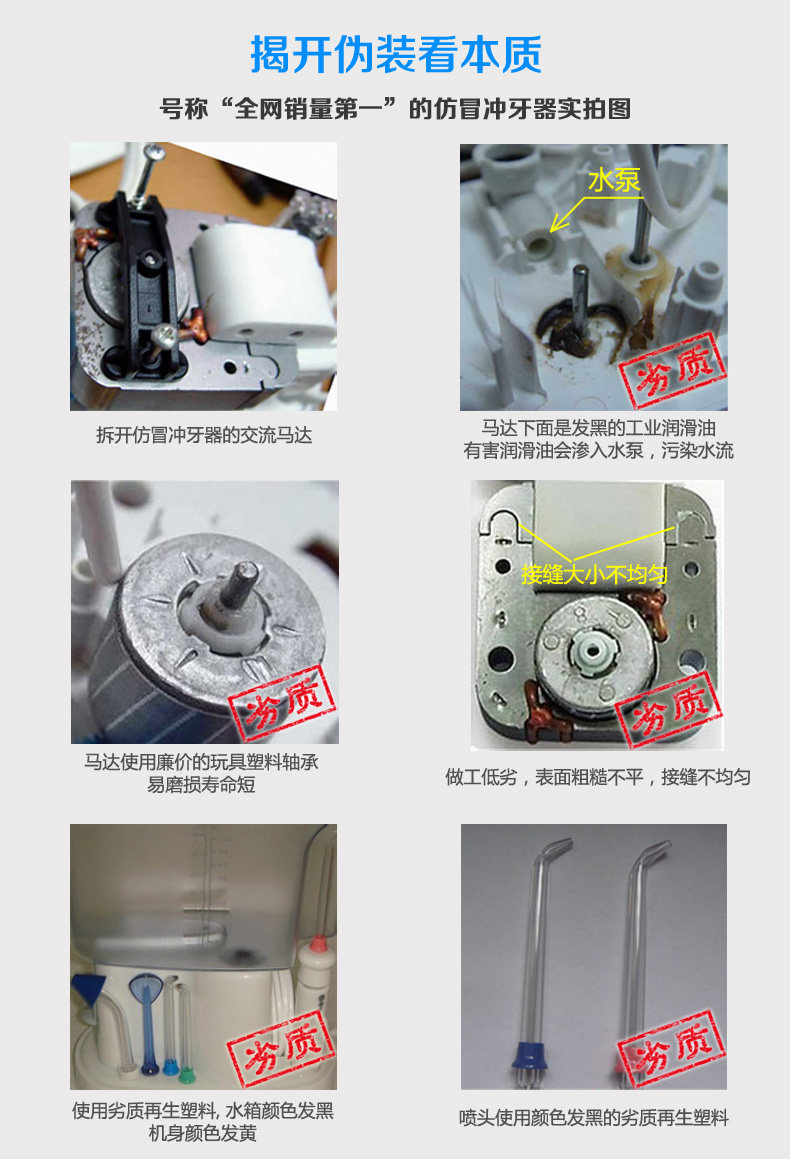 揭开伪装看本质

号称“全网销量第一”的仿冒冲牙器实拍图

拆开仿冒冲牙器的交流马达

水泵

劣质

马达下面是发黑的工业润滑油
有害润滑油会渗入水泵，污染水流

劣质

马达使用廉价的玩具塑料轴承
易磨损寿命短

接缝大小不均匀

劣质

做工低劣，表面粗糙不平，接缝不均匀

劣质

使用劣质再生塑料, 水箱颜色发黑
机身颜色发黄

劣质

喷头使用颜色发黑的劣质再生塑料