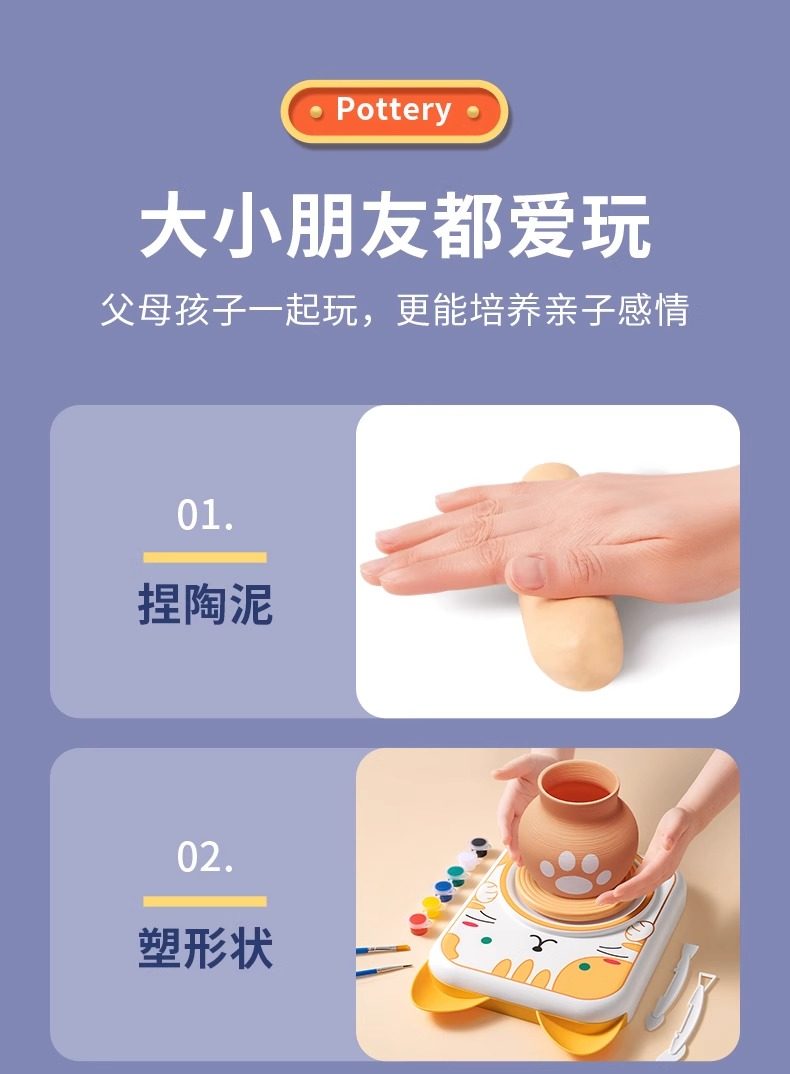 Pottery

大小朋友都爱玩

父母孩子一起玩，更能培养亲子感情

01.

捏陶泥

02.

塑形状