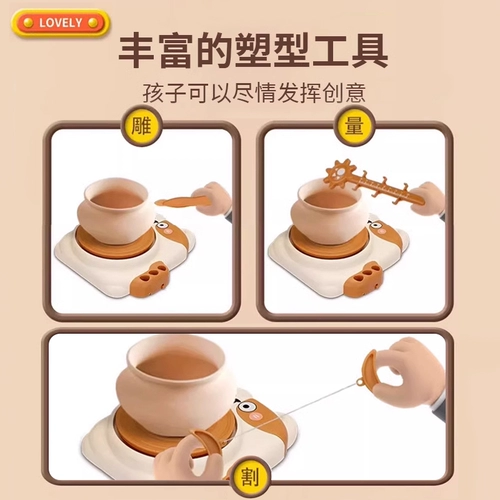 LOVELY

丰富的塑型工具

孩子可以尽情发挥创意

雕

量

割