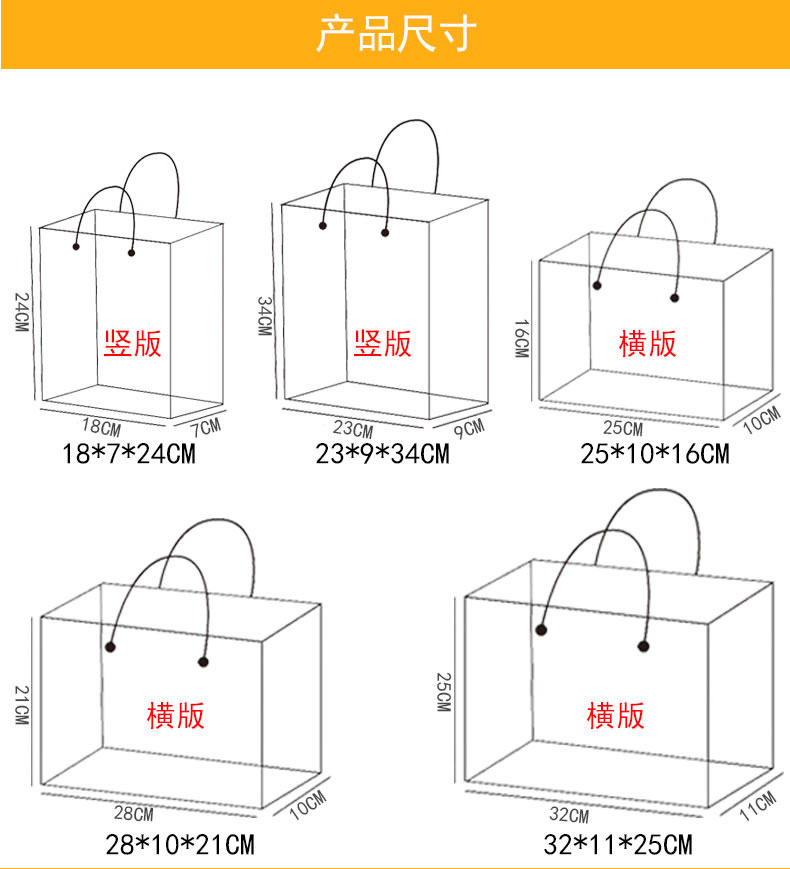 产品尺寸

24CM
竖版
18CM
7CM
18*7*24CM

34CM
竖版
23CM
9CM
23*9*34CM

16CM
横版
25CM
10CM
25*10*16CM

21CM
横版
28CM
10CM
28*10*21CM

25CM
横版
32CM
11CM
32*11*25CM