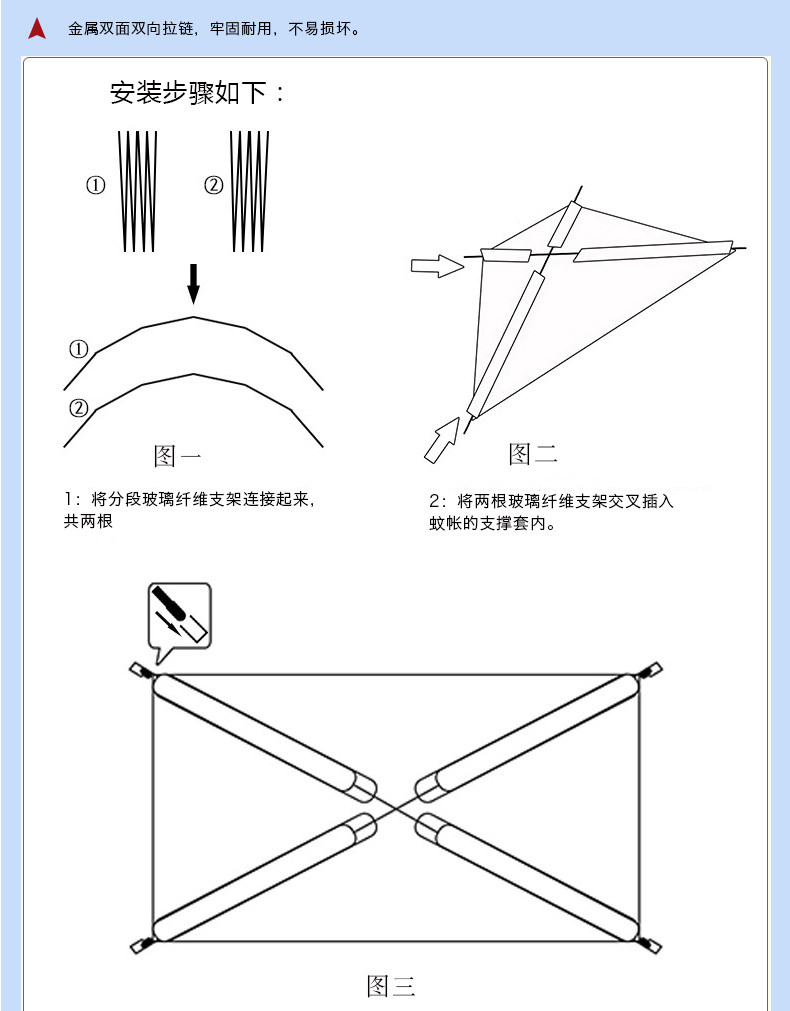 金属双面双向拉链，牢固耐用，不易损坏。

安装步骤如下：

①

②

①

②

图一

1：将分段玻璃纤维支架连接起来，共两根

图二

2：将两根玻璃纤维支架交叉插入蚊帐的支撑套内。

图三