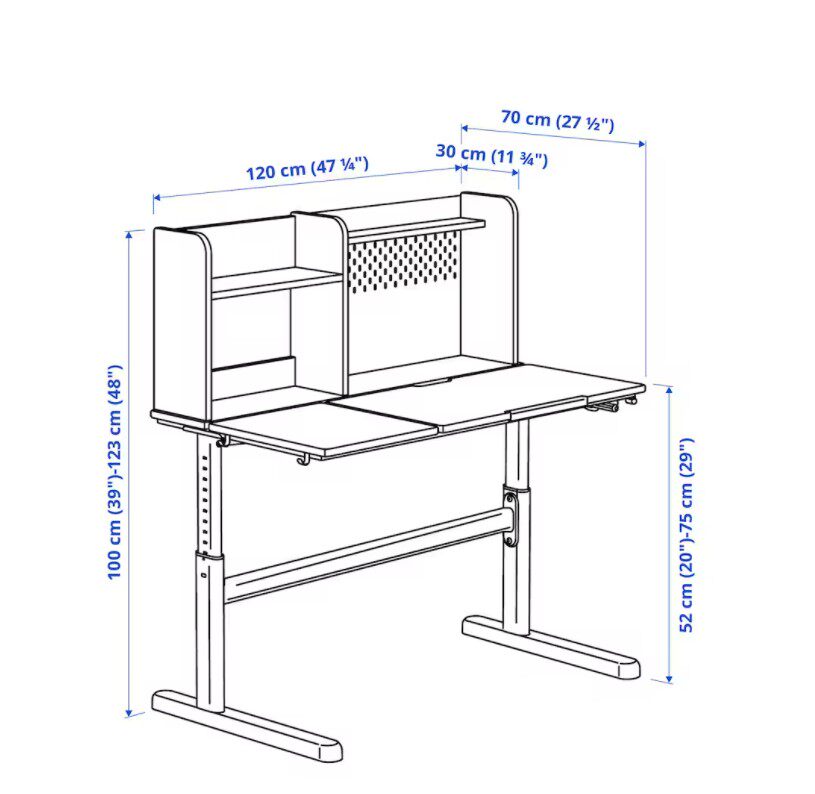 70 cm (27 ½")
30 cm (11 ¾")
120 cm (47 ¼")
100 cm (39")-123 cm (48")
52 cm (20")-75 cm (29")