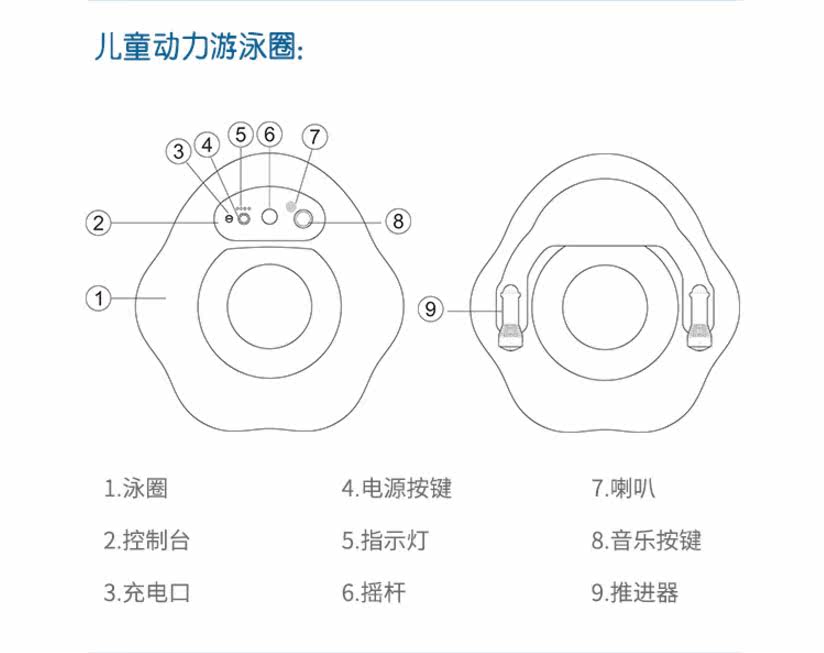 儿童动力游泳圈:

3
4
5
6
7
2
8
1
9

1.泳圈

2.控制台

3.充电口

4.电源按键

5.指示灯

6.摇杆

7.喇叭

8.音乐按键

9.推进器