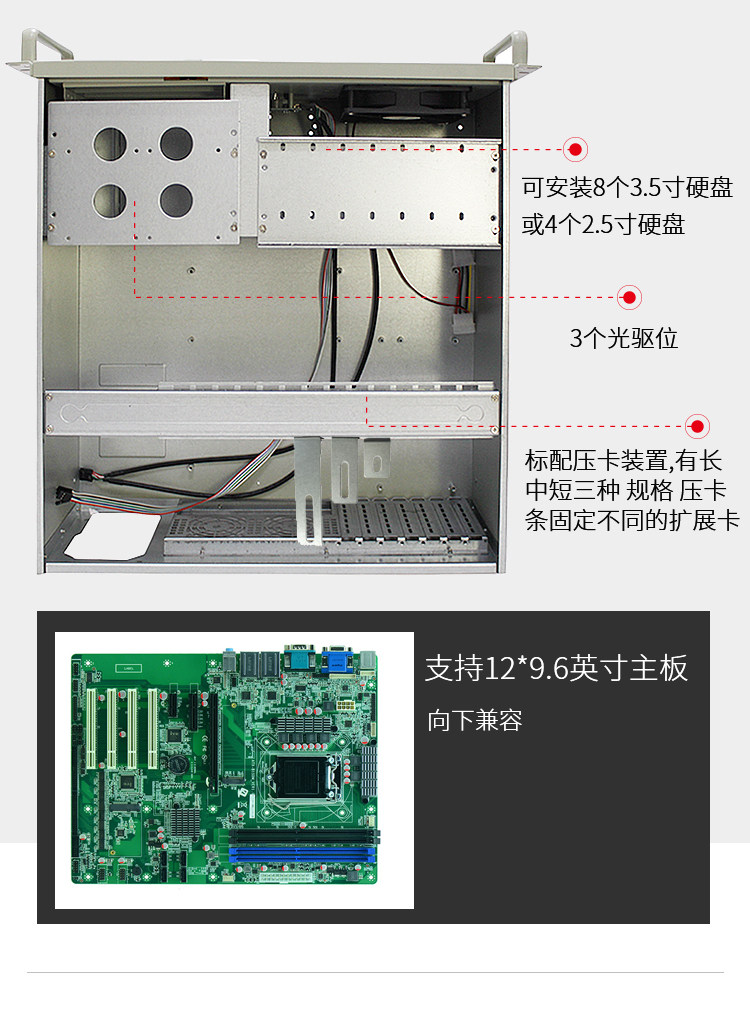 可安装8个3.5寸硬盘
或4个2.5寸硬盘

3个光驱位

标配压卡装置,有长中短三种 规格 压卡条固定不同的扩展卡

支持12*9.6英寸主板

向下兼容