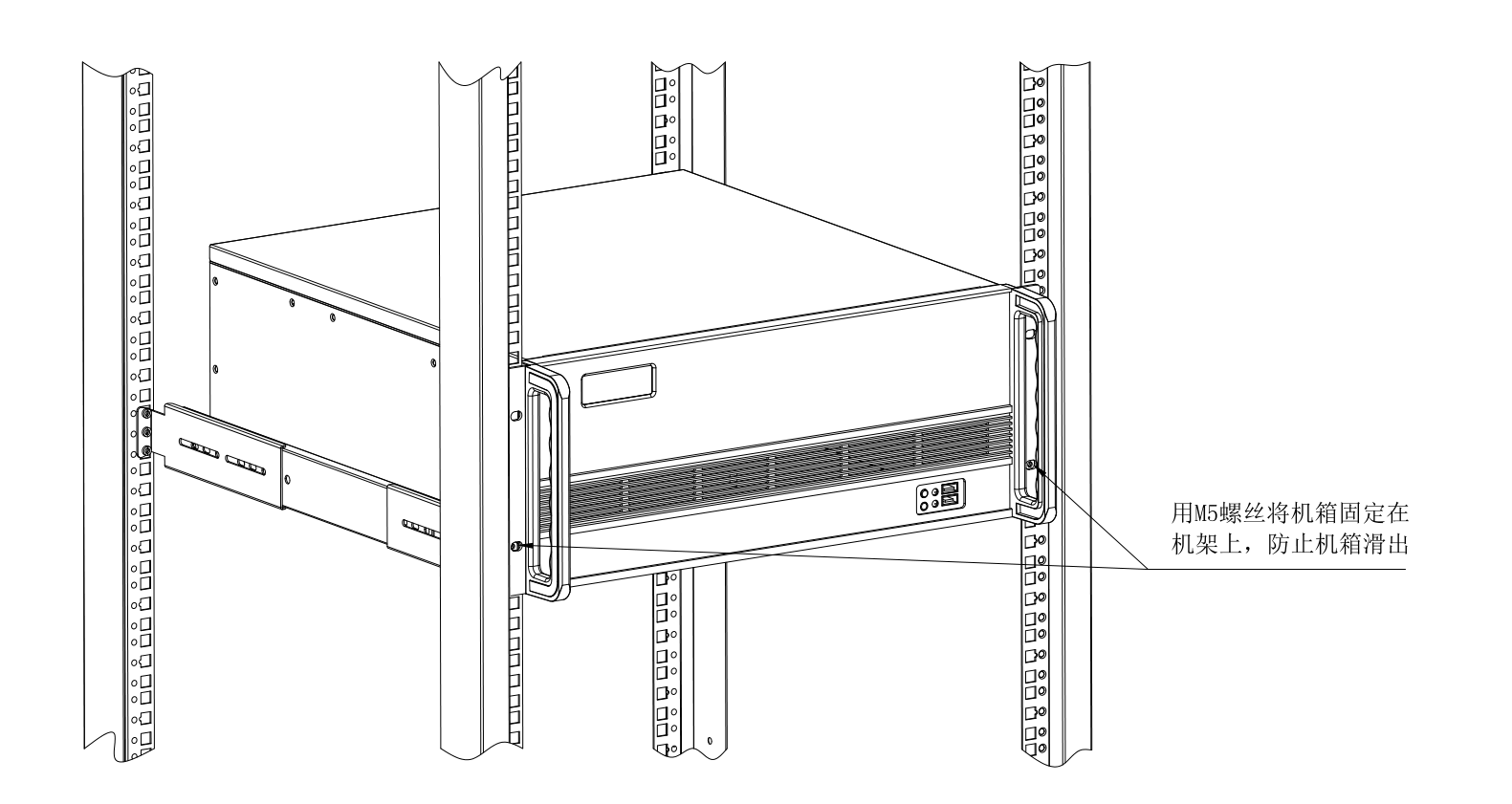 用M5螺丝将机箱固定在机架上，防止机箱滑出