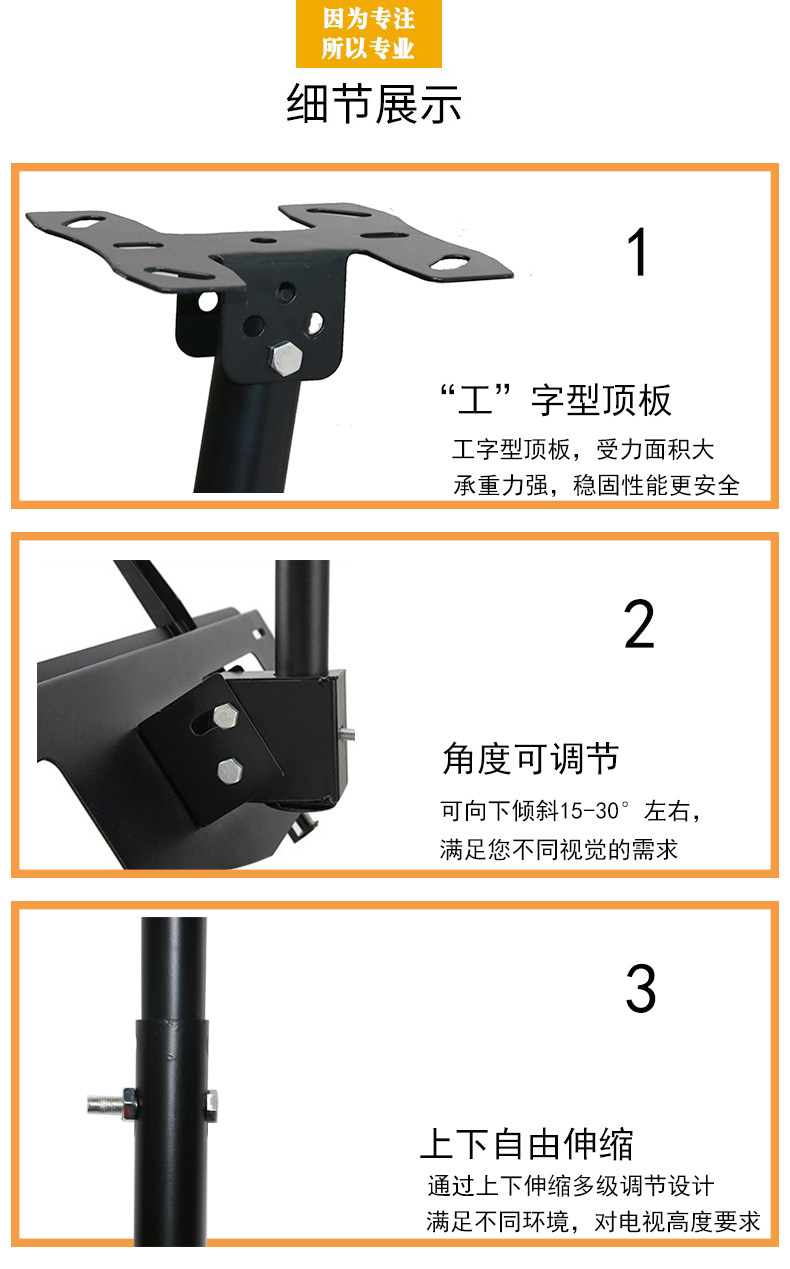 因为专注
所以专业

细节展示

1

“工”字型顶板

工字型顶板，受力面积大
承重力强，稳固性能更安全

2

角度可调节

可向下倾斜15-30°左右，
满足您不同视觉的需求

3

上下自由伸缩

通过上下伸缩多级调节设计
满足不同环境，对电视高度要求