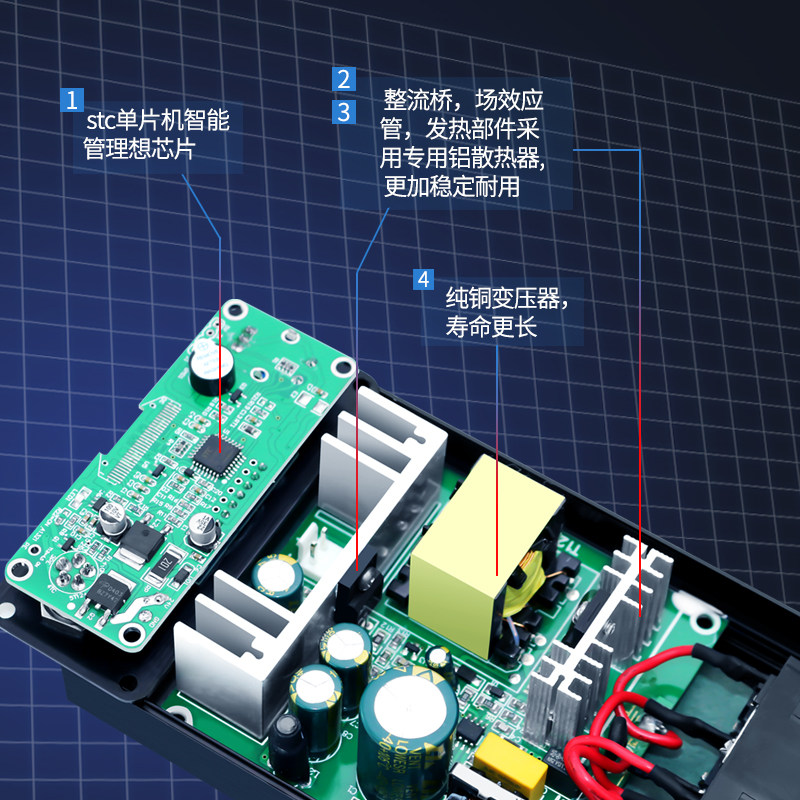 1
stc单片机智能管理想芯片

2
3
整流桥，场效应管，发热部件采用专用铝散热器，更加稳定耐用

4
纯铜变压器，寿命更长