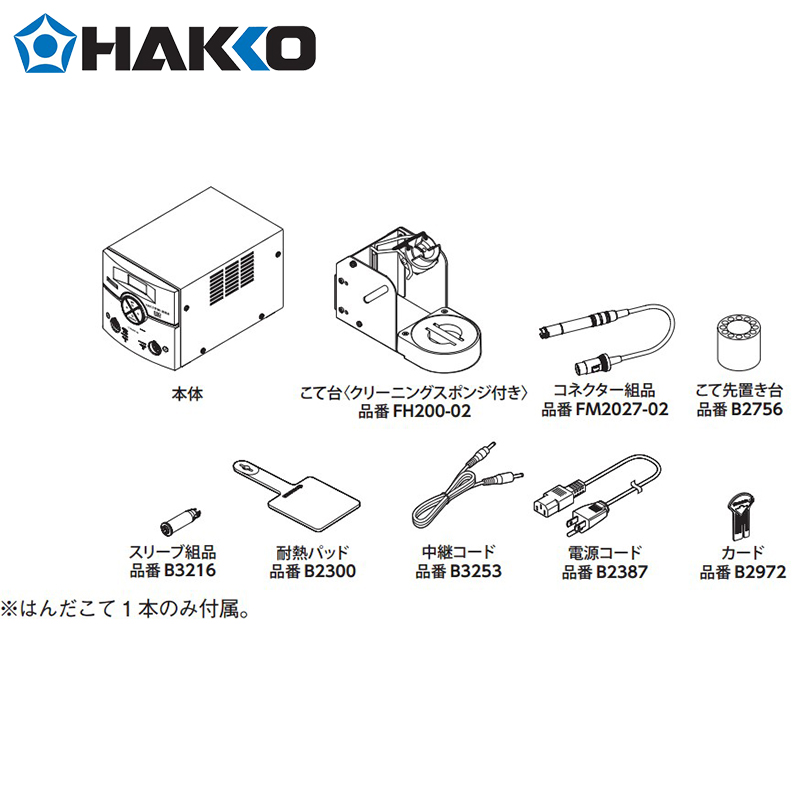 HAKKO

本体

こて台〈クリーニングスポンジ付き〉
品番 FH200-02

コネクター組品
品番 FM2027-02

こて先置き台
品番 B2756

スリーブ組品
品番 B3216

耐熱パッド
品番 B2300

中継コード
品番 B3253

電源コード
品番 B2387

カード
品番 B2972

※はんだこて 1 本のみ付属。