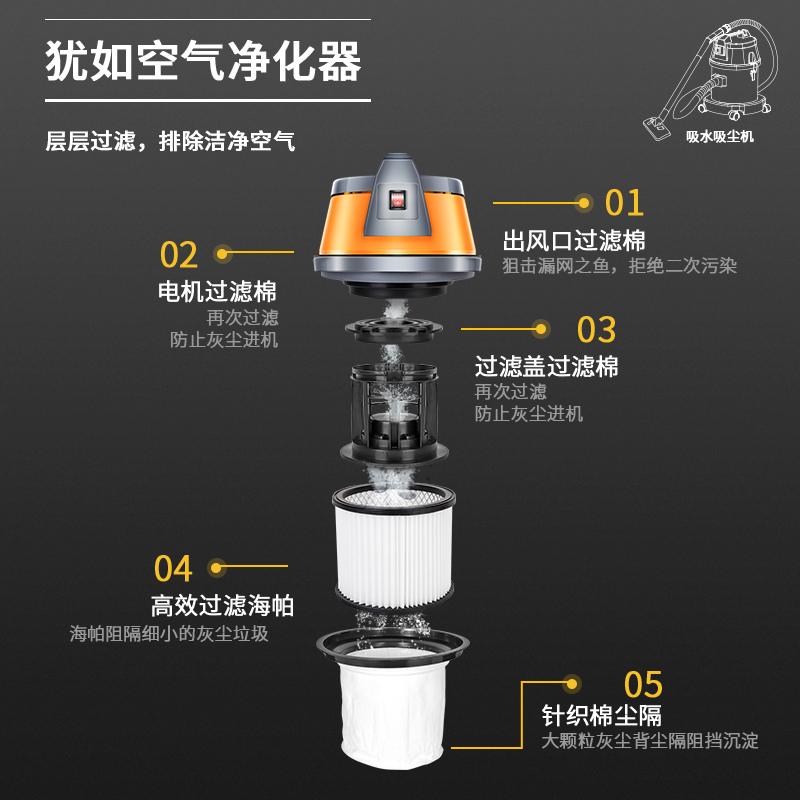 犹如空气净化器

层层过滤，排除洁净空气

吸水吸尘机

01
出风口过滤棉
狙击漏网之鱼，拒绝二次污染

02
电机过滤棉
再次过滤
防止灰尘进机

03
过滤盖过滤棉
再次过滤
防止灰尘进机

04
高效过滤海帕
海帕阻隔细小的灰尘垃圾

05
针织棉尘隔
大颗粒灰尘背尘隔阻挡沉淀