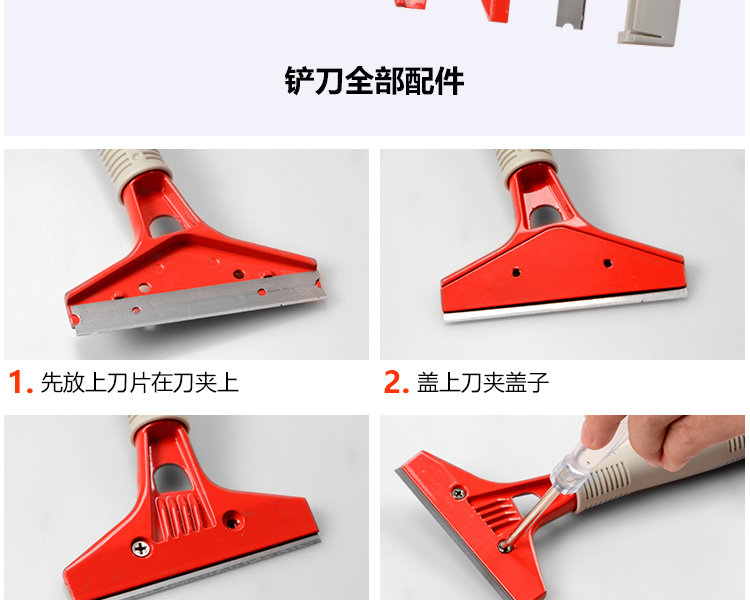 铲刀全部配件

1. 先放上刀片在刀夹上

2. 盖上刀夹盖子