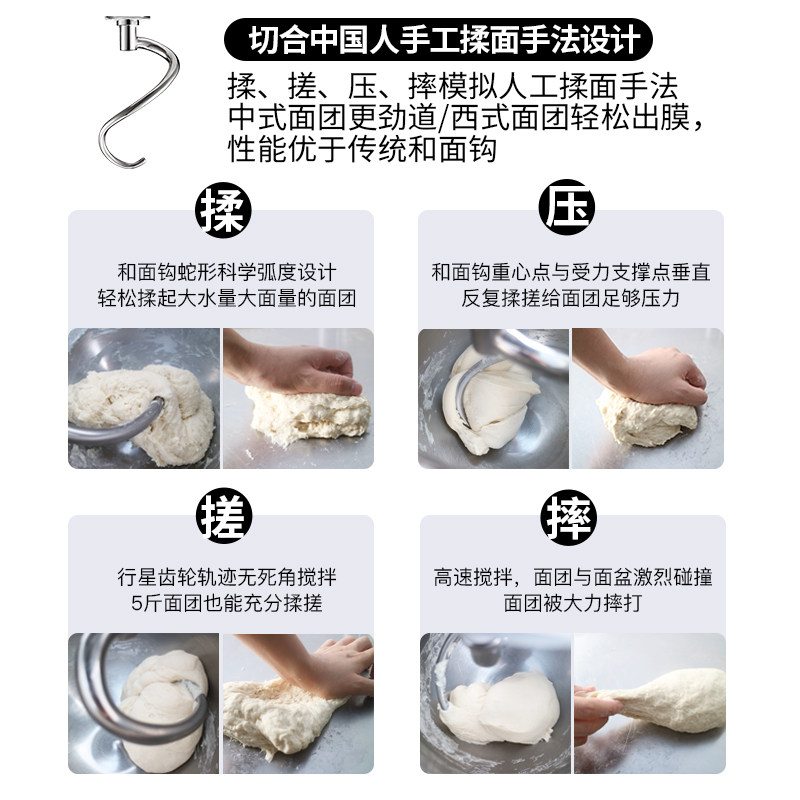 切合中国人手工揉面手法设计

揉、搓、压、摔模拟人工揉面手法
中式面团更劲道/西式面团轻松出膜，
性能优于传统和面钩

揉

和面钩蛇形科学弧度设计
轻松揉起大水量大面量的面团

压

和面钩重心点与受力支撑点垂直
反复揉搓给面团足够压力

搓

行星齿轮轨迹无死角搅拌
5斤面团也能充分揉搓

摔

高速搅拌，面团与面盆激烈碰撞
面团被大力摔打