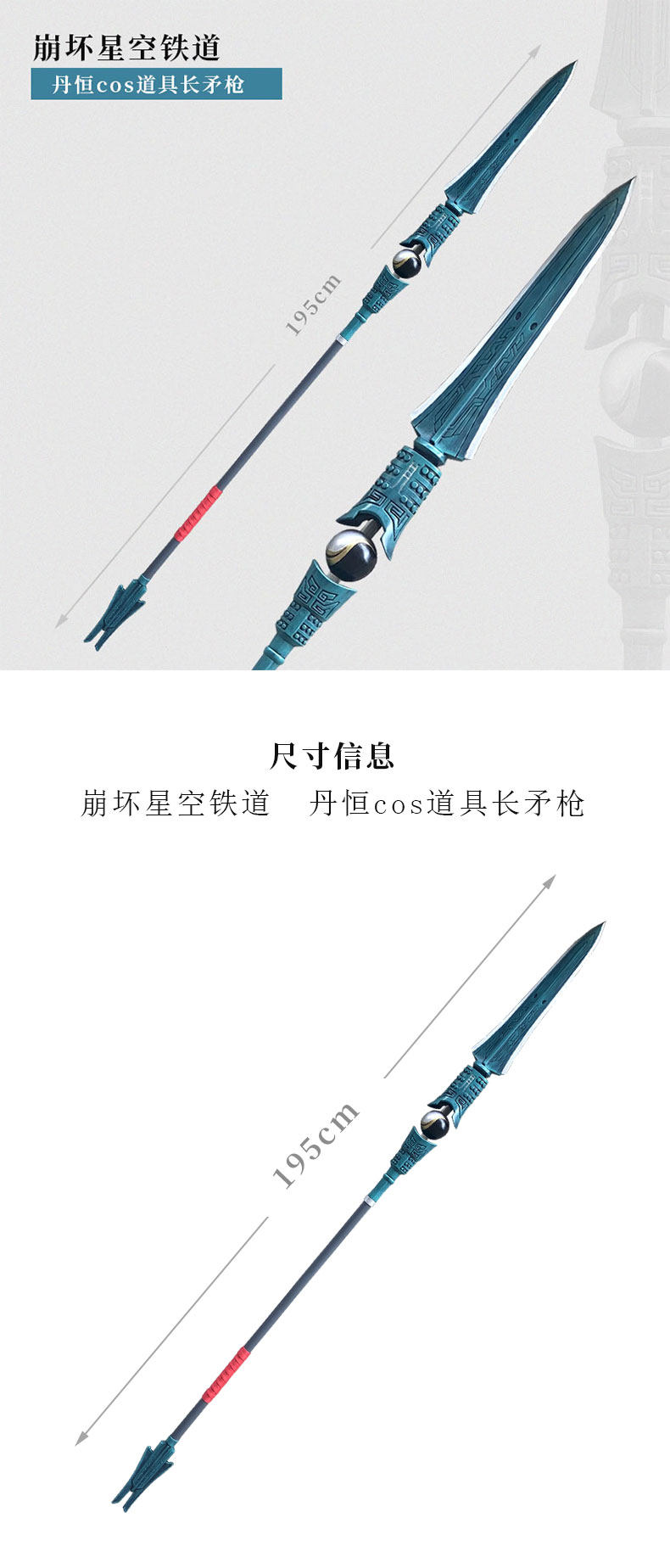 崩坏星空铁道
丹恒cos道具长矛枪

195cm

尺寸信息
崩坏星空铁道　丹恒cos道具长矛枪

195cm