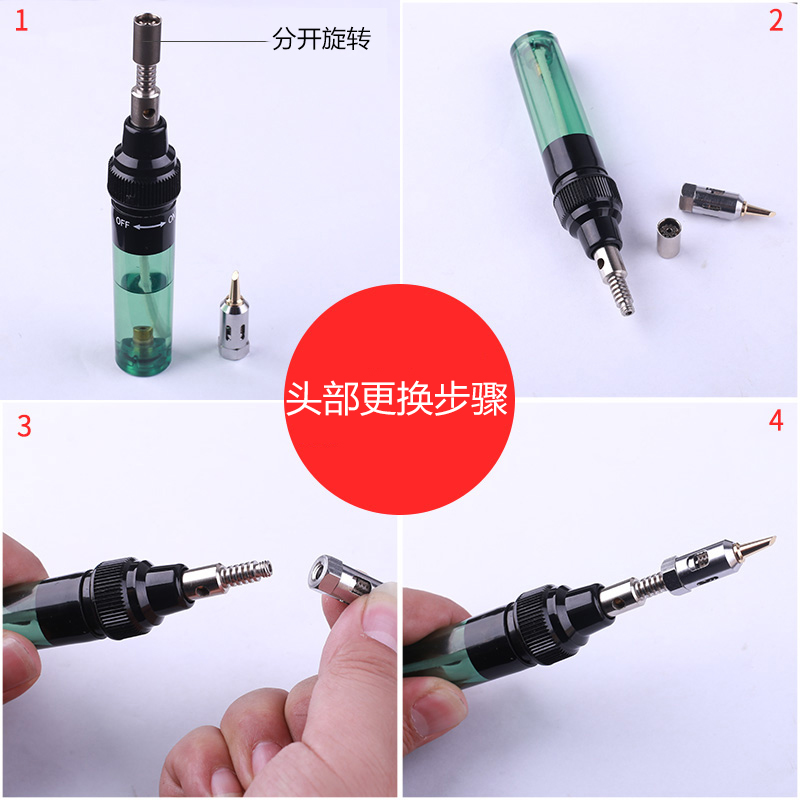 1

分开旋转

OFF ON

2

头部更换步骤

3

4