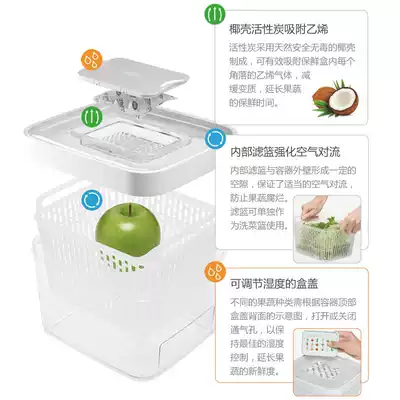 椰壳活性炭吸附乙烯

活性炭采用天然安全无毒的椰壳制成，可有效吸附保鲜盒内每个角落的乙烯气体，减缓变质，延长果蔬的保鲜时间。

内部滤篮强化空气对流

内部滤篮与容器外壁形成一定的空隙，保证了适当的空气对流，防止果蔬腐烂。滤篮可单独作为洗菜篮使用。

可调节湿度的盒盖

不同的果蔬种类需根据容器顶部盒盖背面的示意图，打开或关闭通气孔，以保持最佳的湿度控制，延长果蔬的新鲜度。