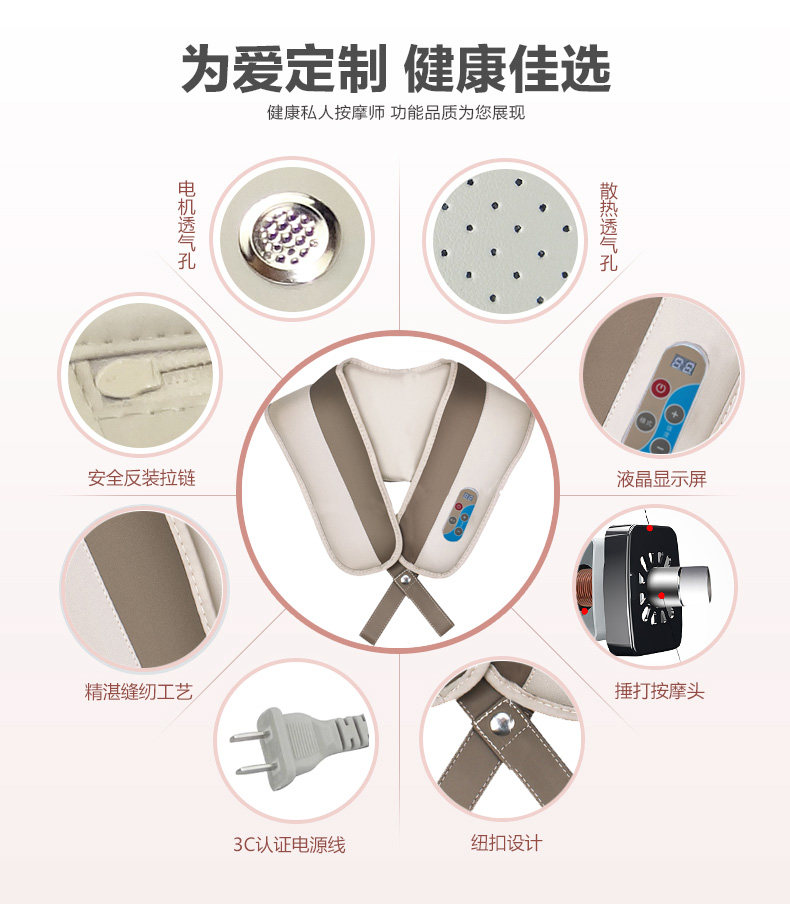 为爱定制 健康佳选

健康私人按摩师 功能品质为您展现

电机透气孔

散热透气孔

安全反装拉链

液晶显示屏

精湛缝纫工艺

捶打按摩头

3C认证电源线

纽扣设计