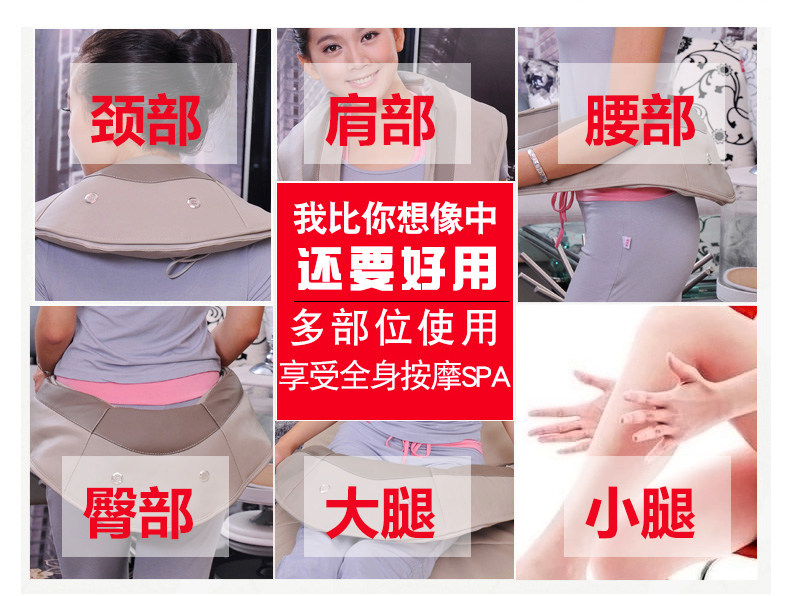 颈部

肩部

腰部

我比你想像中
还要好用

多部位使用
享受全身按摩SPA

臀部

大腿

小腿