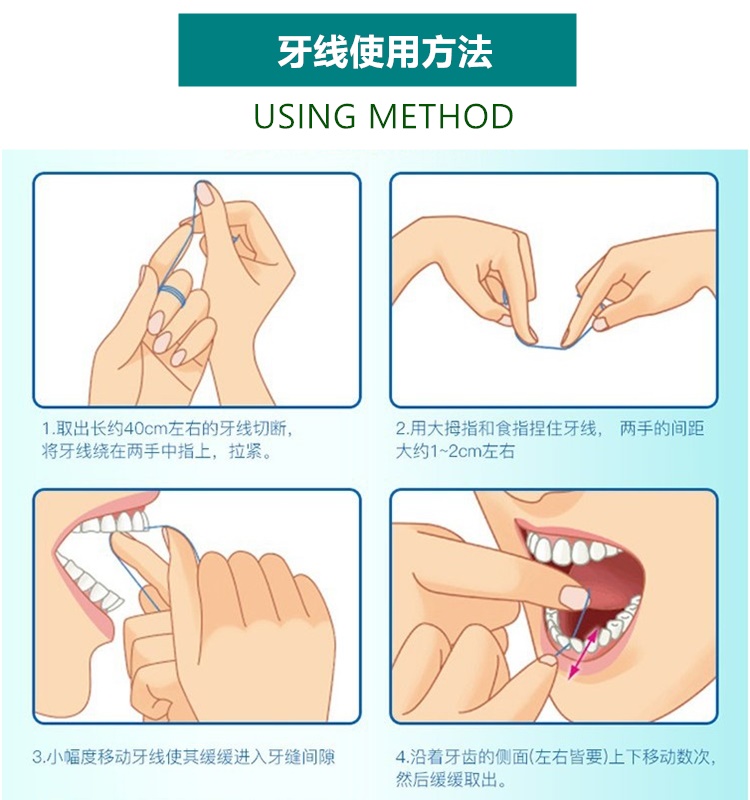 牙线使用方法

USING METHOD

1.取出长约40cm左右的牙线切断，将牙线绕在两手中指上，拉紧。

2.用大拇指和食指捏住牙线， 两手的间距大约1~2cm左右

3.小幅度移动牙线使其缓缓进入牙缝间隙

4.沿着牙齿的侧面(左右皆要)上下移动数次，然后缓缓取出。