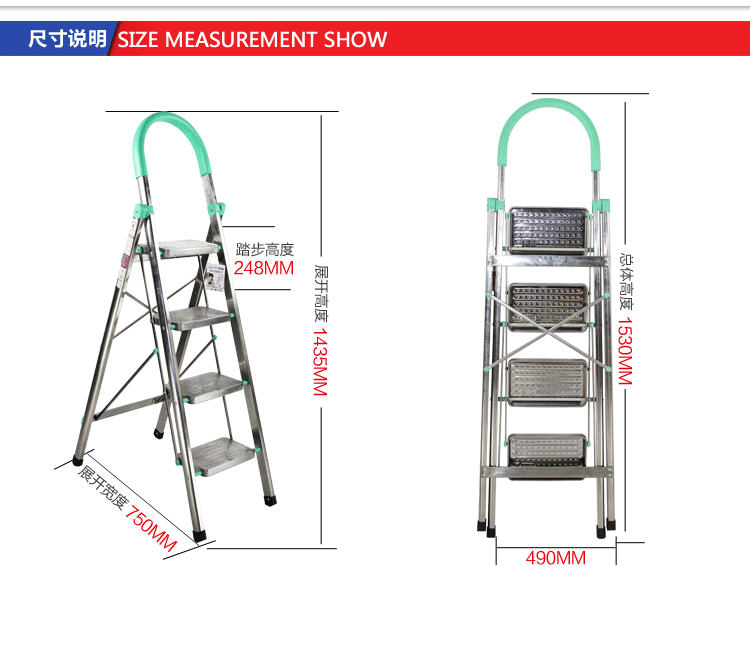 尺寸说明 SIZE MEASUREMENT SHOW

踏步高度
248MM

展开高度 1435MM

展开宽度 750MM

总体高度 1530MM

490MM