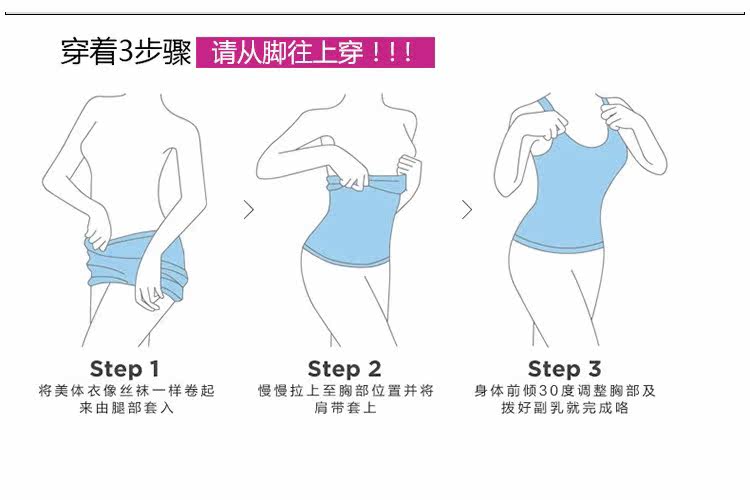 穿着3步骤 请从脚往上穿！！！

Step 1
将美体衣像丝袜一样卷起来由腿部套入

Step 2
慢慢拉上至胸部位置并将肩带套上

Step 3
身体前倾30度调整胸部及拨好副乳就完成咯