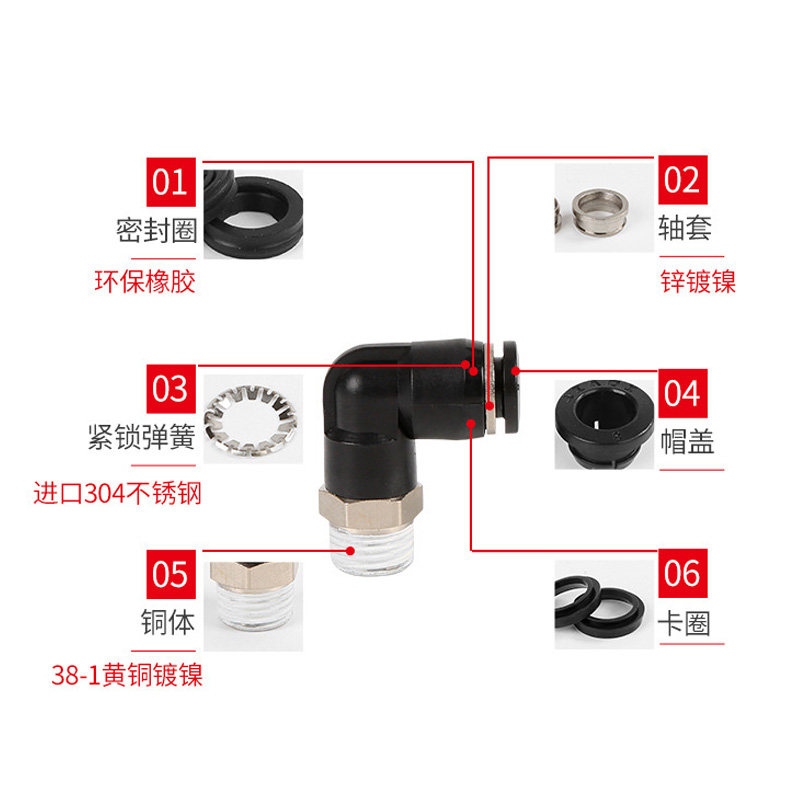 01
密封圈
环保橡胶

02
轴套
锌镀镍

03
紧锁弹簧
进口304不锈钢

04
帽盖

05
铜体
38-1黄铜镀镍

06
卡圈