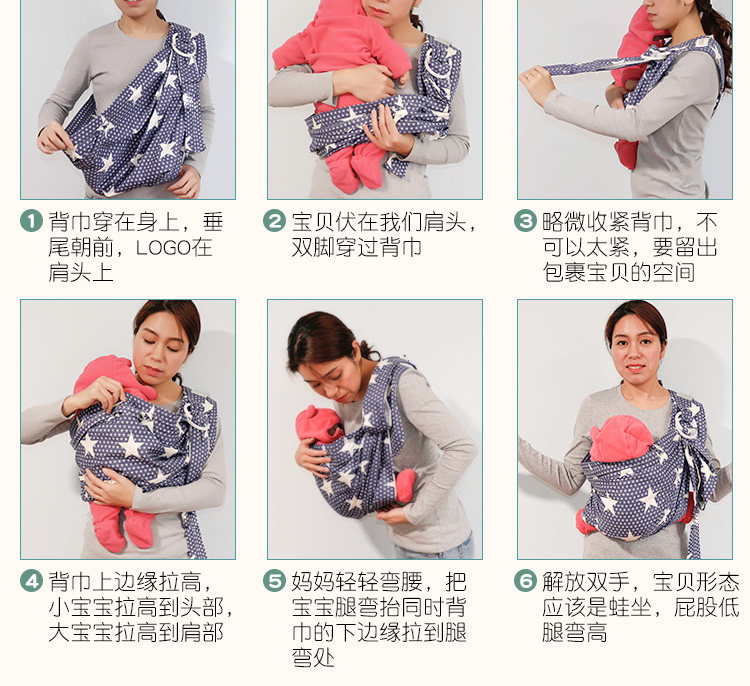 1 背巾穿在身上，垂尾朝前，LOGO在肩头上

2 宝贝伏在我们肩头，双脚穿过背巾

3 略微收紧背巾，不可以太紧，要留出包裹宝贝的空间

4 背巾上边缘拉高，小宝宝拉高到头部，大宝宝拉高到肩部

5 妈妈轻轻弯腰，把宝宝腿弯抬同时背巾的下边缘拉到腿弯处

6 解放双手，宝贝形态应该是蛙坐，屁股低腿弯高