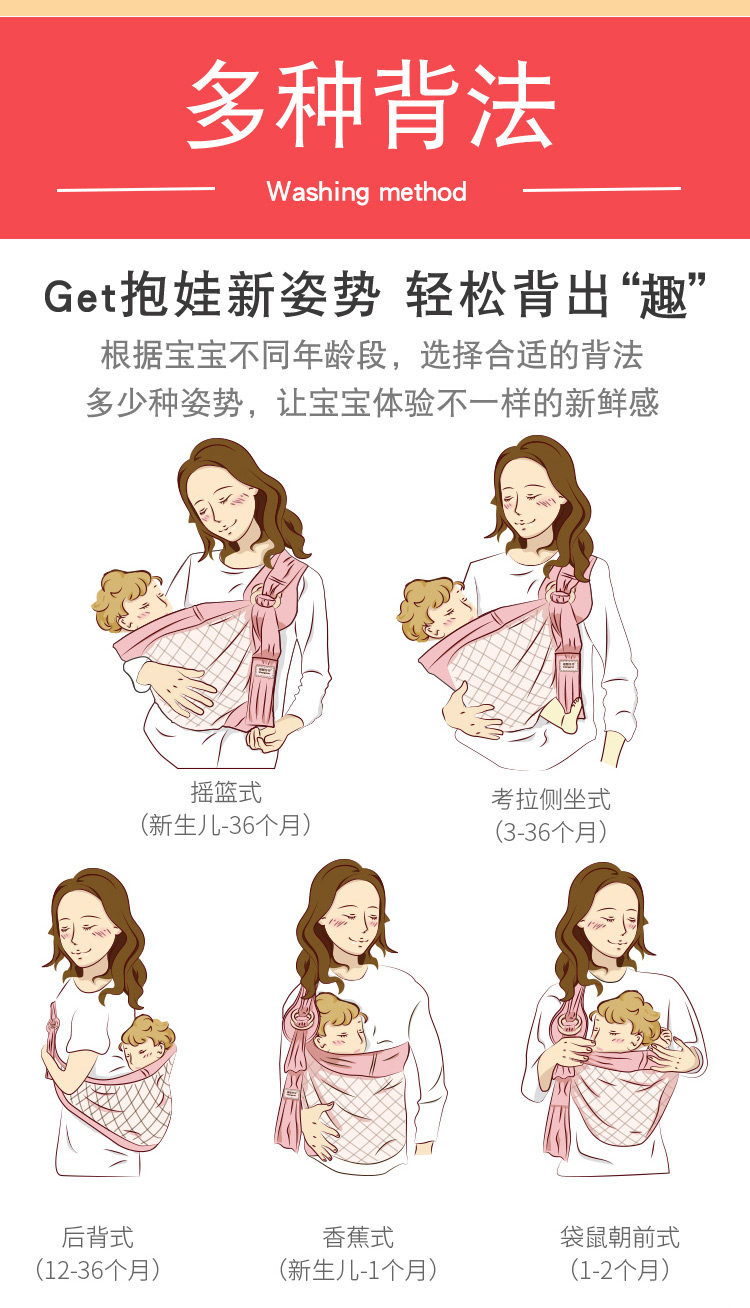 多种背法
Washing method

Get抱娃新姿势 轻松背出“趣”
根据宝宝不同年龄段，选择合适的背法
多少种姿势，让宝宝体验不一样的新鲜感

摇篮式
（新生儿-36个月）

考拉侧坐式
（3-36个月）

后背式
（12-36个月）

香蕉式
（新生儿-1个月）

袋鼠朝前式
（1-2个月）