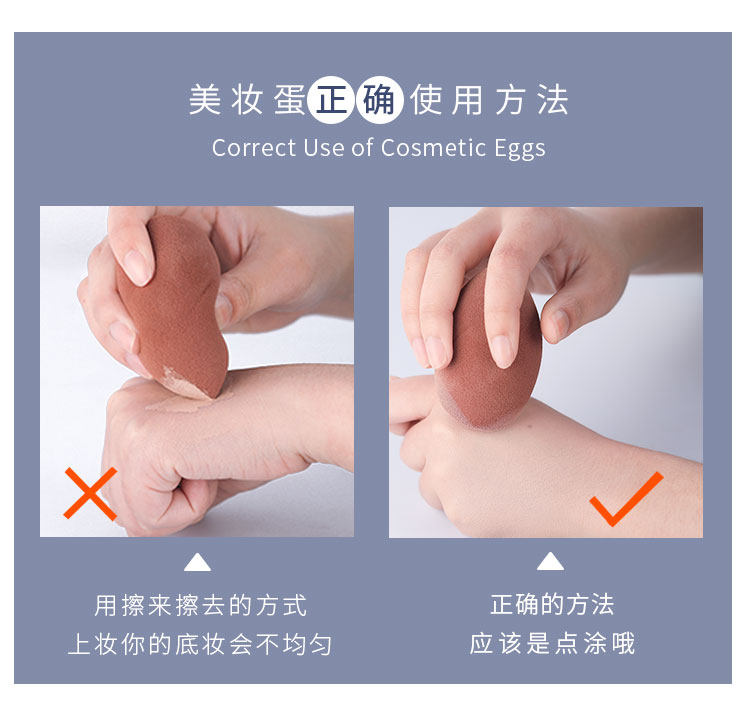 美妆蛋正确使用方法
Correct Use of Cosmetic Eggs

用擦来擦去的方式
上妆你的底妆会不均匀

正确的方法
应该是点涂哦