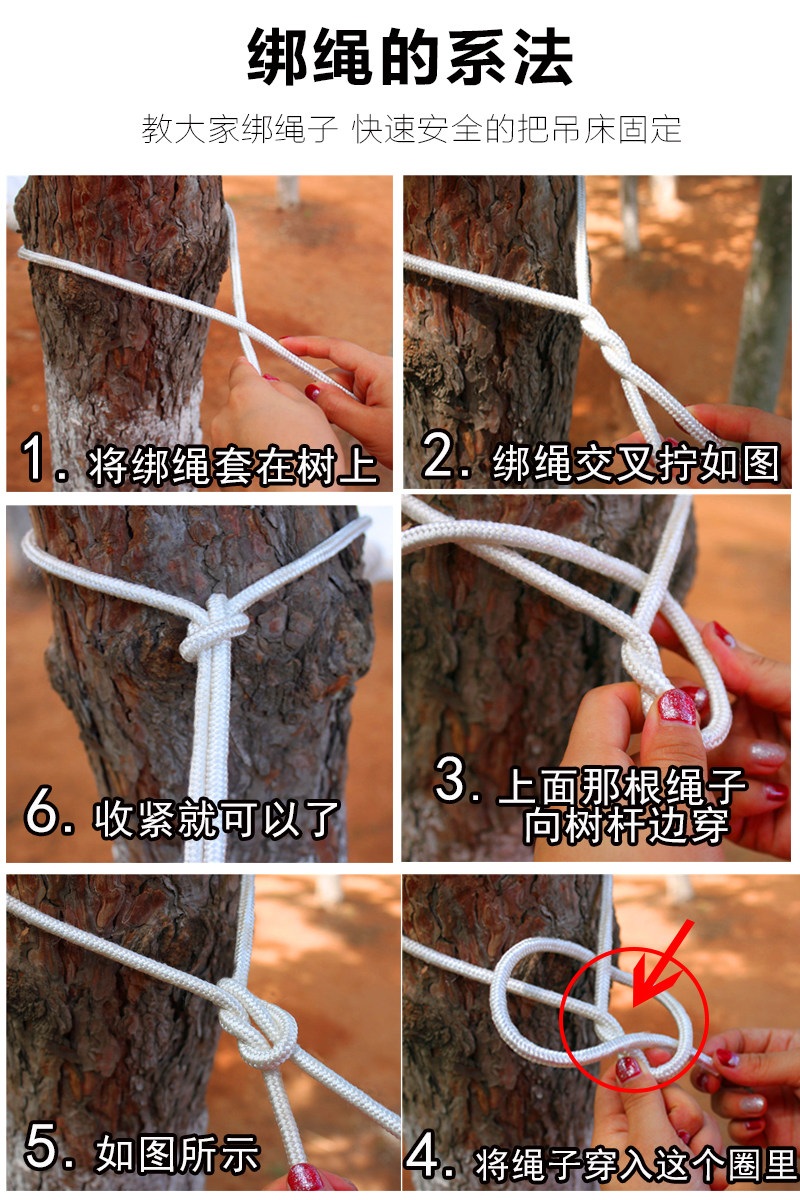 绑绳的系法

教大家绑绳子 快速安全的把吊床固定

1. 将绑绳套在树上

2. 绑绳交叉拧如图

6. 收紧就可以了

3. 上面那根绳子向树杆边穿

5. 如图所示

4. 将绳子穿入这个圈里