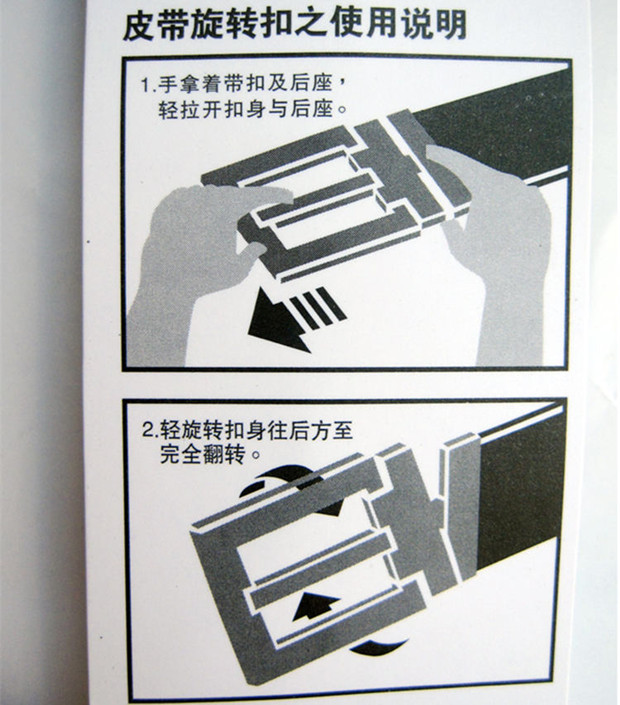 皮带旋转扣之使用说明

1.手拿着带扣及后座，轻拉开扣身与后座。

2.轻旋转扣身往后方至完全翻转。