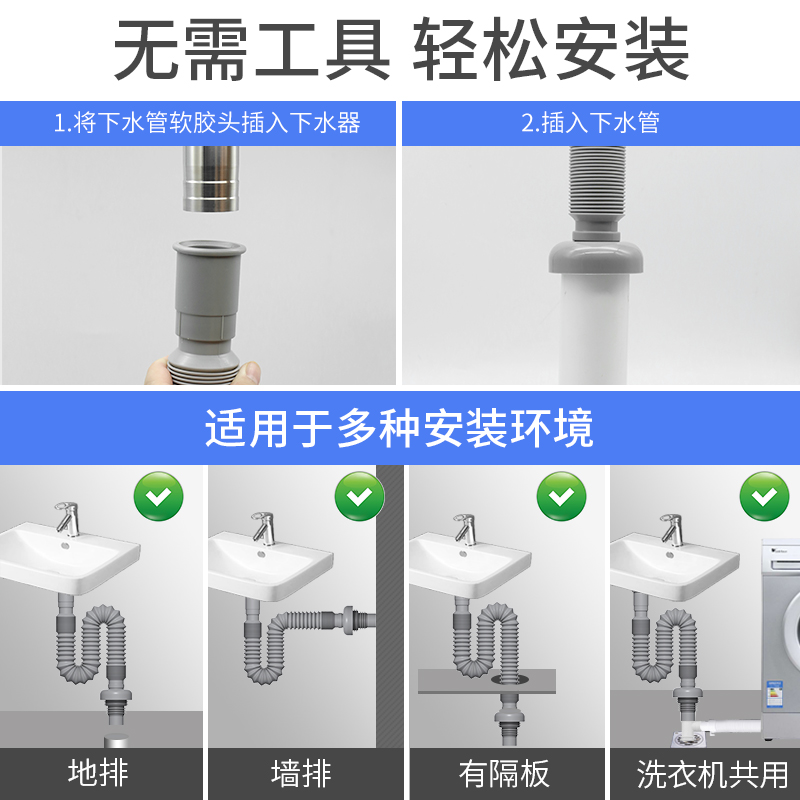 无需工具 轻松安装

1.将下水管软胶头插入下水器

2.插入下水管

适用于多种安装环境

地排

墙排

有隔板

洗衣机共用