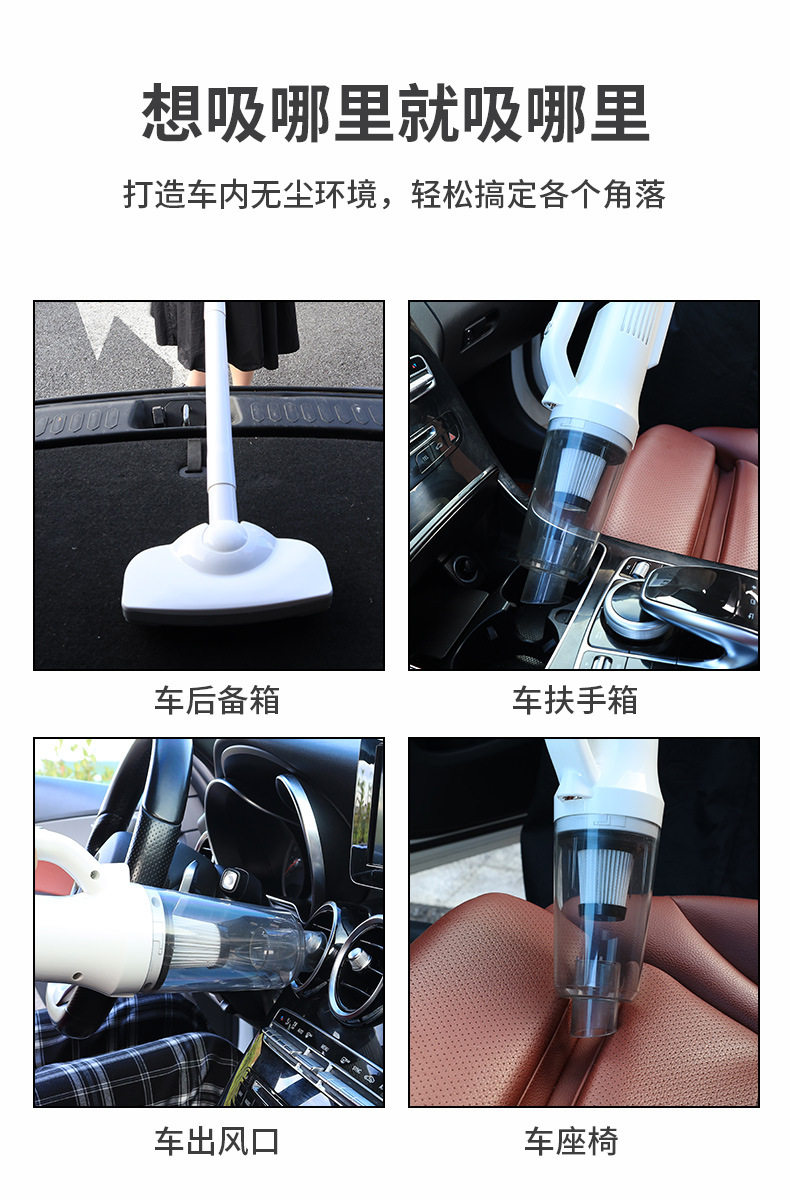 想吸哪里就吸哪里

打造车内无尘环境，轻松搞定各个角落

车后备箱

车扶手箱

车出风口

车座椅