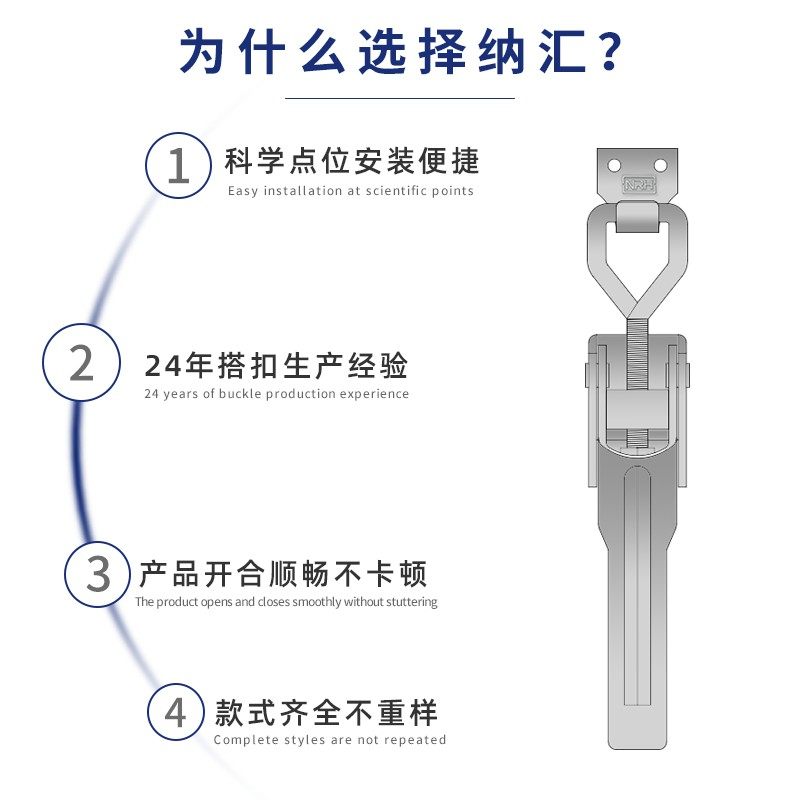 为什么选择纳汇？

1 科学点位安装便捷
Easy installation at scientific points

2 24年搭扣生产经验
24 years of buckle production experience

3 产品开合顺畅不卡顿
The product opens and closes smoothly without stuttering

4 款式齐全不重样
Complete styles are not repeated

NRH