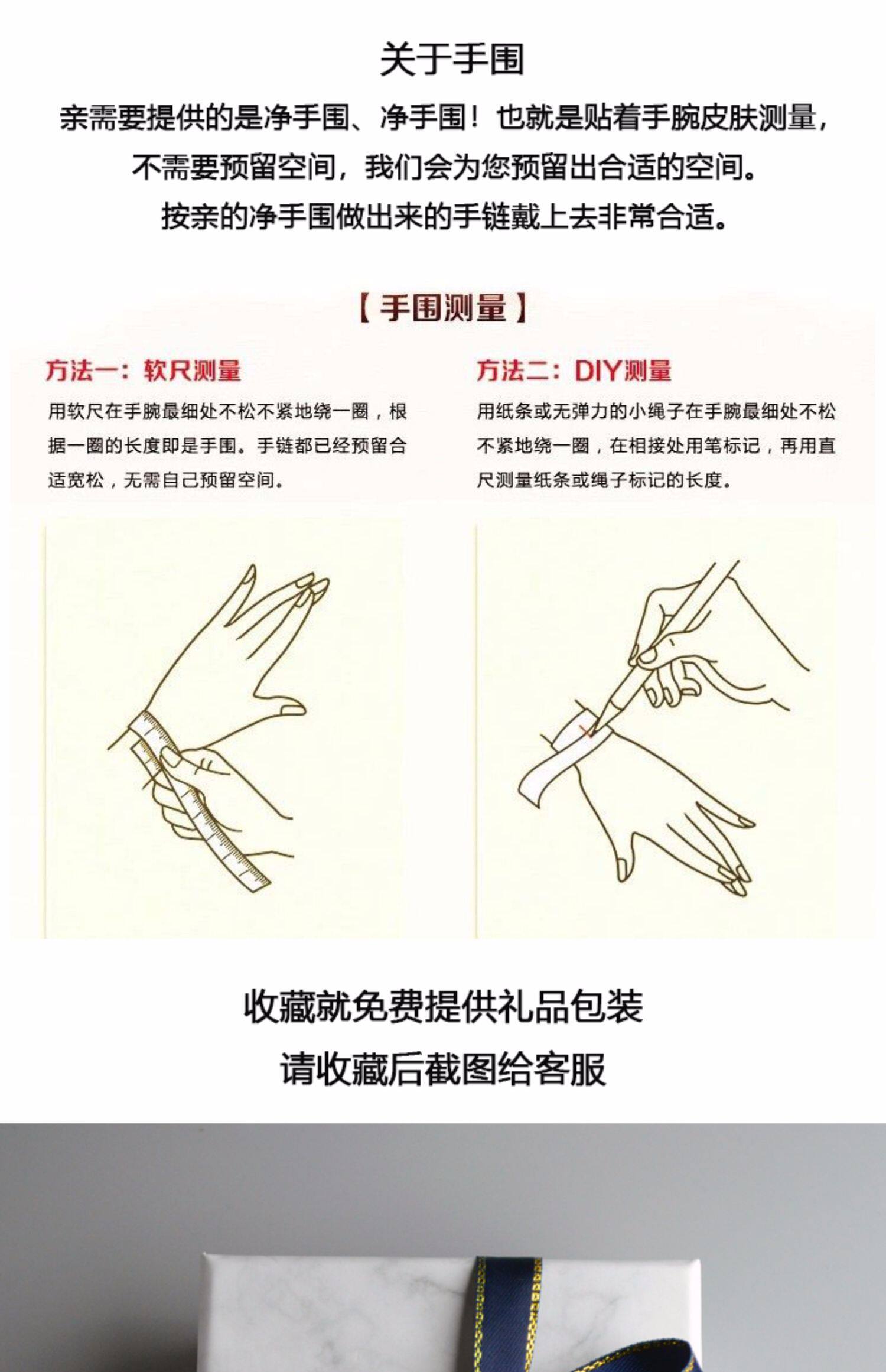 关于手围

亲需要提供的是净手围、净手围！也就是贴着手腕皮肤测量，不需要预留空间，我们会为您预留出合适的空间。按亲的净手围做出来的手链戴上去非常合适。

【手围测量】

方法一：软尺测量

用软尺在手腕最细处不松不紧地绕一圈，根据一圈的长度即是手围。手链都已经预留合适宽松，无需自己预留空间。

方法二：DIY测量

用纸条或无弹力的小绳子在手腕最细处不松不紧地绕一圈，在相接处用笔标记，再用直尺测量纸条或绳子标记的长度。

收藏就免费提供礼品包装

请收藏后截图给客服