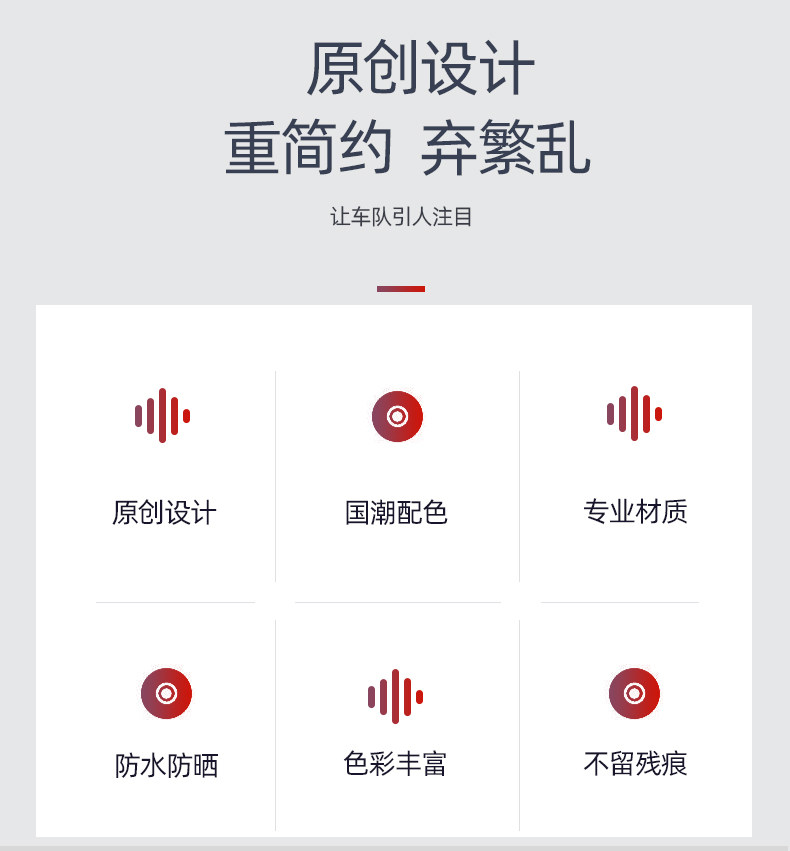 原创设计
重简约 弃繁乱

让车队引人注目

原创设计

国潮配色

专业材质

防水防晒

色彩丰富

不留残痕