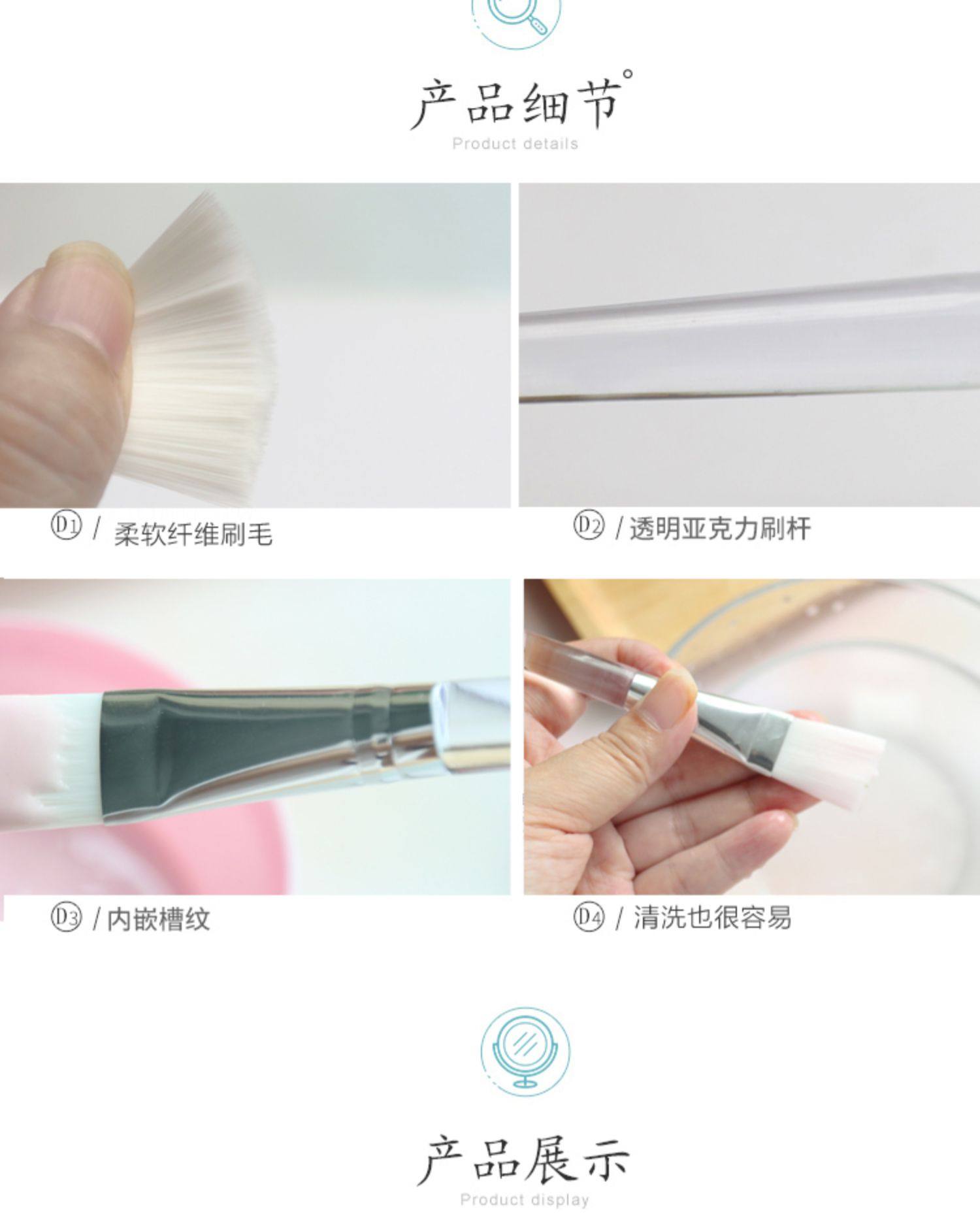 产品细节°
Product details

D1 / 柔软纤维刷毛

D2 / 透明亚克力刷杆

D3 / 内嵌槽纹

D4 / 清洗也很容易

产品展示
Product display