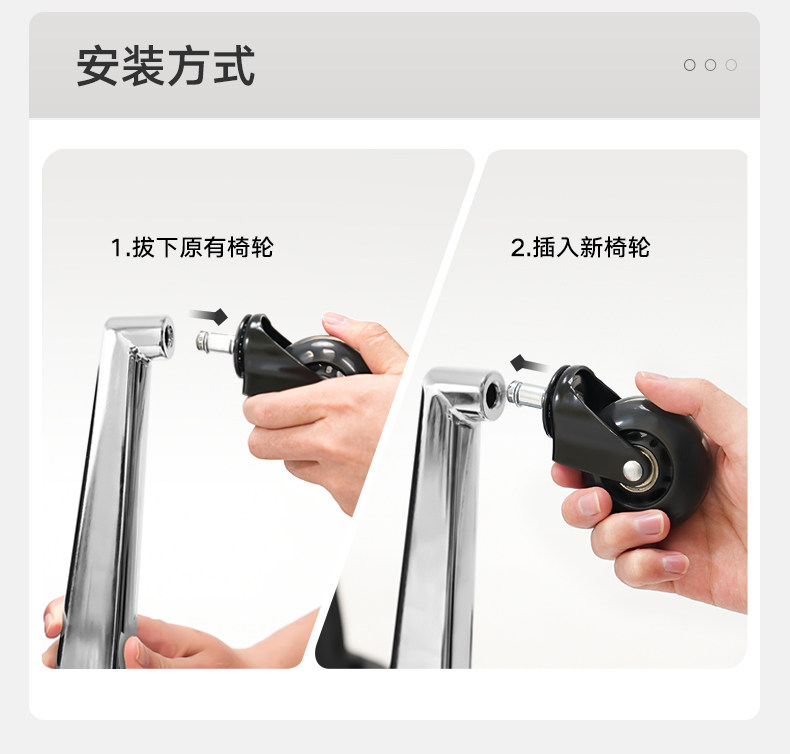 安装方式

1.拔下原有椅轮

2.插入新椅轮