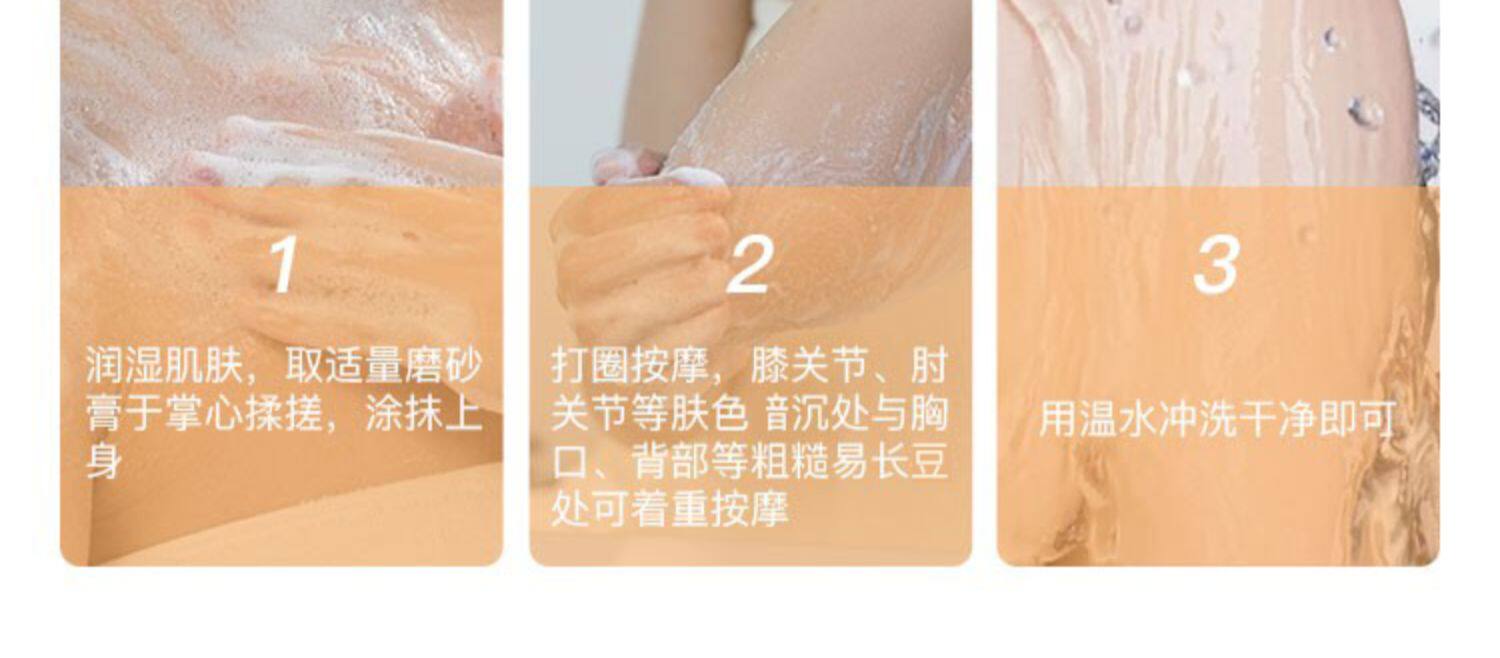 1

润湿肌肤，取适量磨砂膏于掌心揉搓，涂抹上身

2

打圈按摩，膝关节、肘关节等肤色 音沉处与胸口、背部等粗糙易长豆处可着重按摩

3

用温水冲洗干净即可