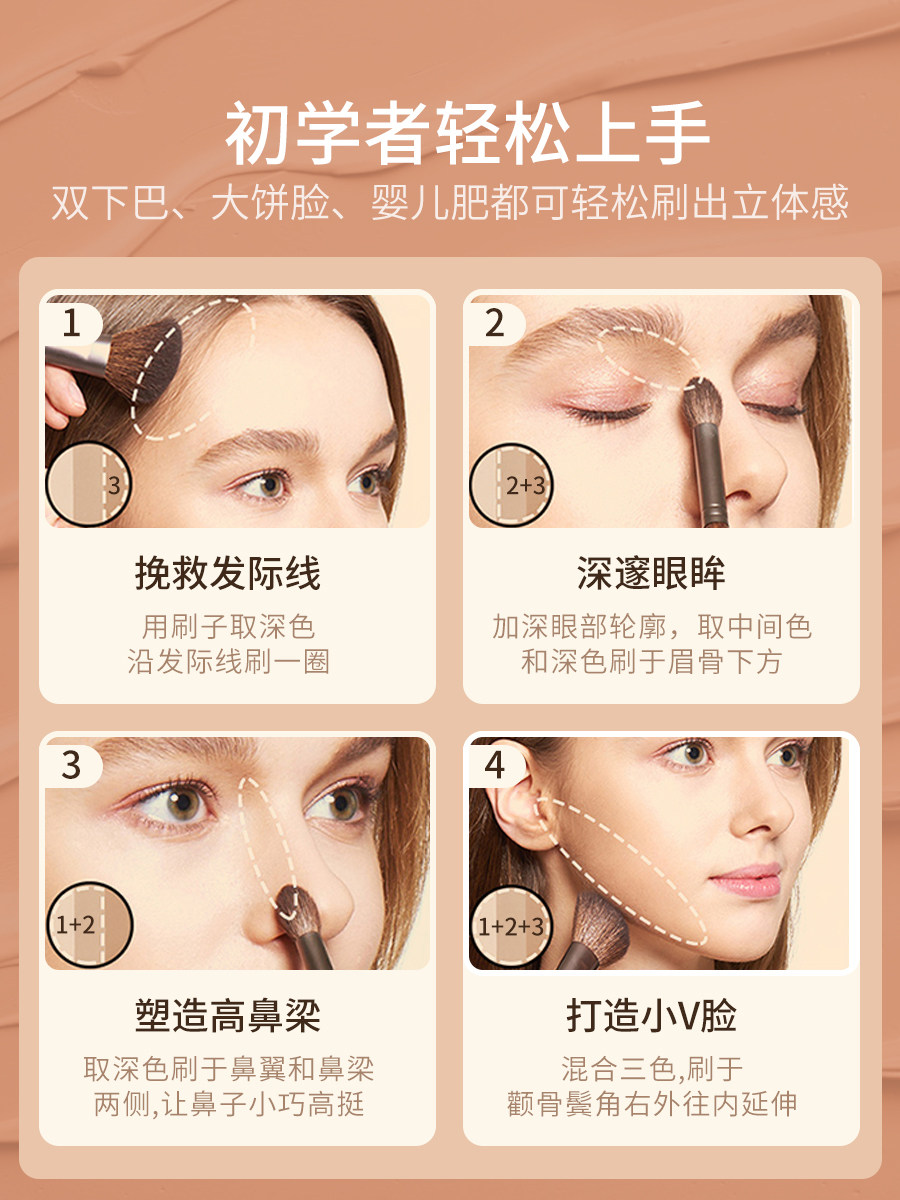 初学者轻松上手
双下巴、大饼脸、婴儿肥都可轻松刷出立体感

1
3
挽救发际线
用刷子取深色
沿发际线刷一圈

2
2+3
深邃眼眸
加深眼部轮廓，取中间色
和深色刷于眉骨下方

3
1+2
塑造高鼻梁
取深色刷于鼻翼和鼻梁
两侧,让鼻子小巧高挺

4
1+2+3
打造小V脸
混合三色,刷于
颧骨鬓角右外往内延伸